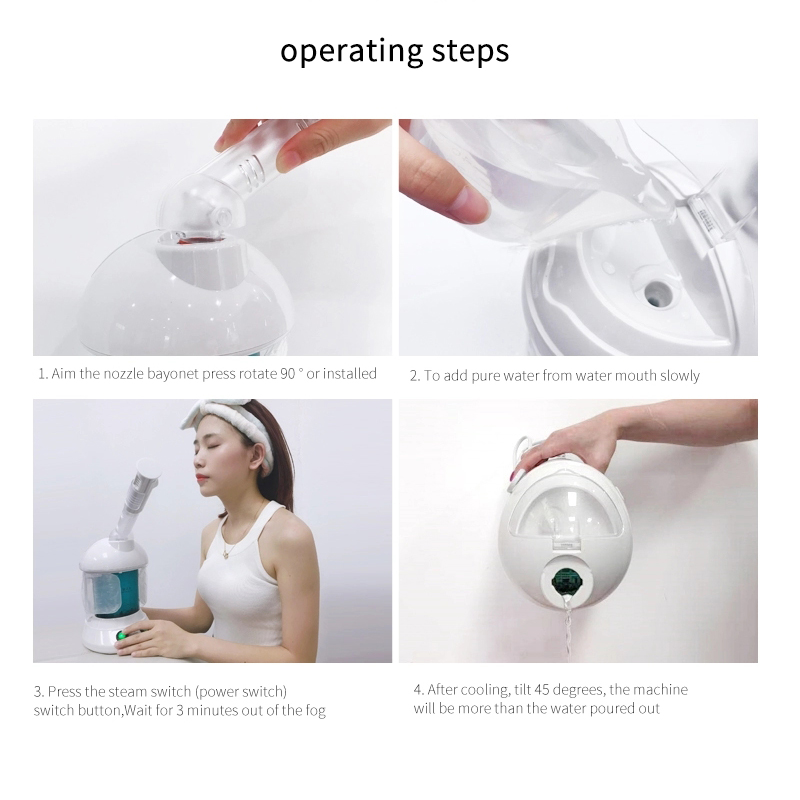 operating steps

1. Aim the nozzle bayonet press rotate 90 ° or installed

2. To add pure water from water mouth slowly

3. Press the steam switch (power switch) switch button,Wait for 3 minutes out of the fog

4. After cooling, tilt 45 degrees, the machine will be more than the water poured out