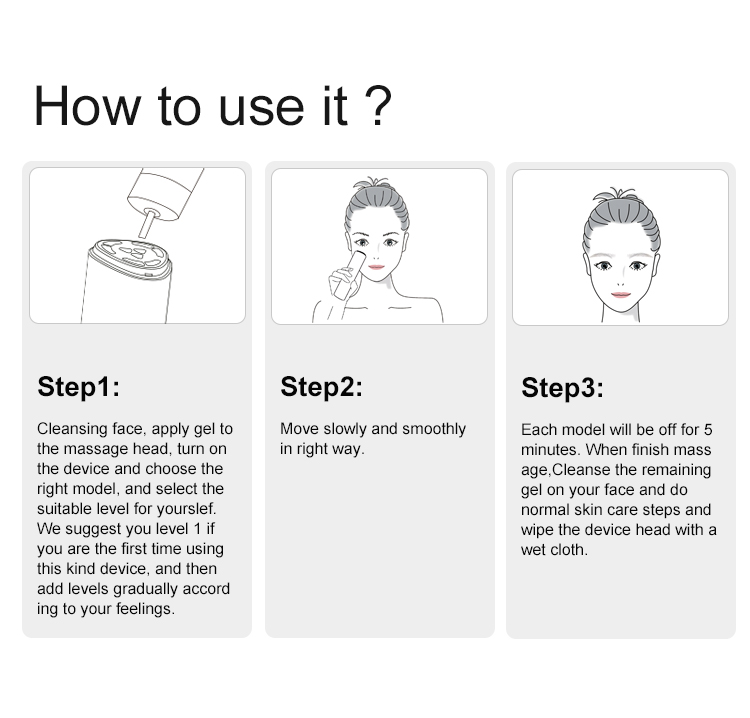 How to use it ?

Step1:

Cleansing face, apply gel to the massage head, turn on the device and choose the right model, and select the suitable level for yourslef. We suggest you level 1 if you are the first time using this kind device, and then add levels gradually accord ing to your feelings.

Step2:

Move slowly and smoothly in right way.

Step3:

Each model will be off for 5 minutes. When finish mass age,Cleanse the remaining gel on your face and do normal skin care steps and wipe the device head with a wet cloth.