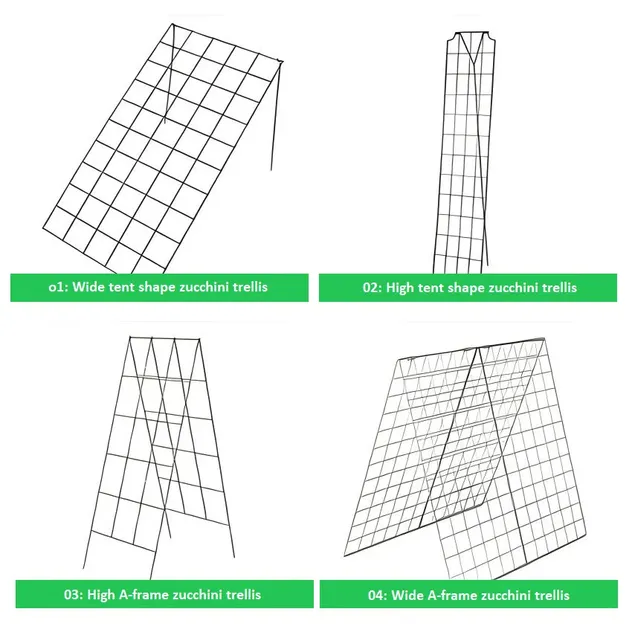 o1: Wide tent shape zucchini trellis

02: High tent shape zucchini trellis

03: High A-frame zucchini trellis

04: Wide A-frame zucchini trellis