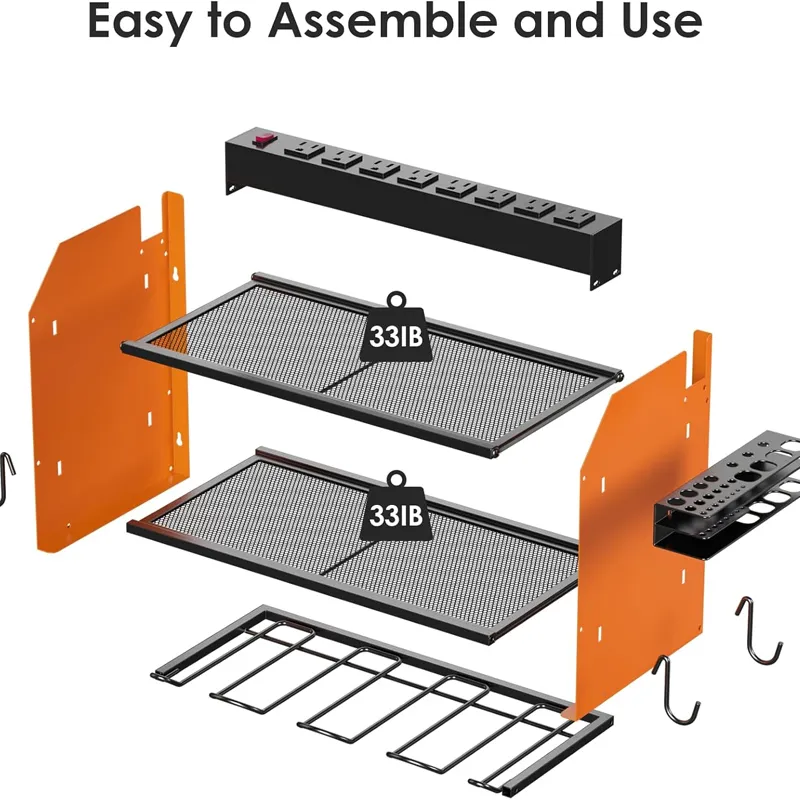 Easy to Assemble and Use

33IB

33IB