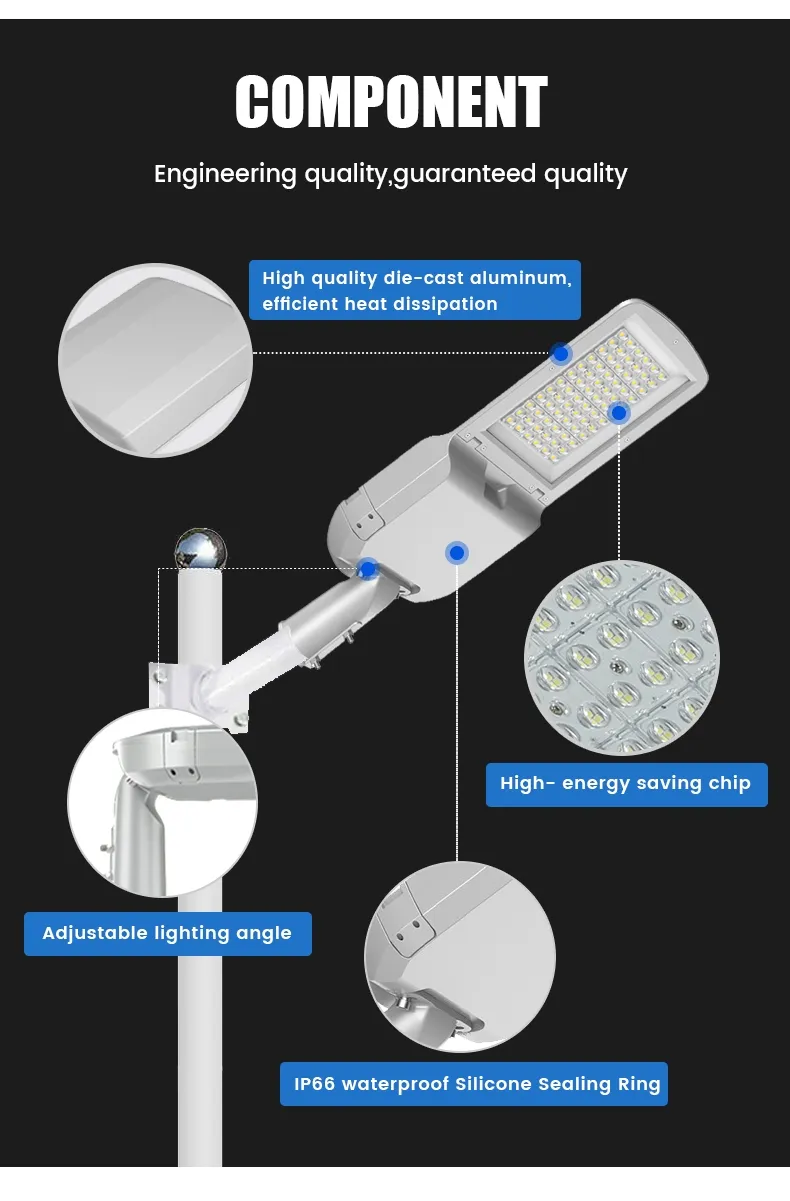 COMPONENT

Engineering quality,guaranteed quality

High quality die-cast aluminum, efficient heat dissipation

High- energy saving chip

Adjustable lighting angle

IP66 waterproof Silicone Sealing Ring