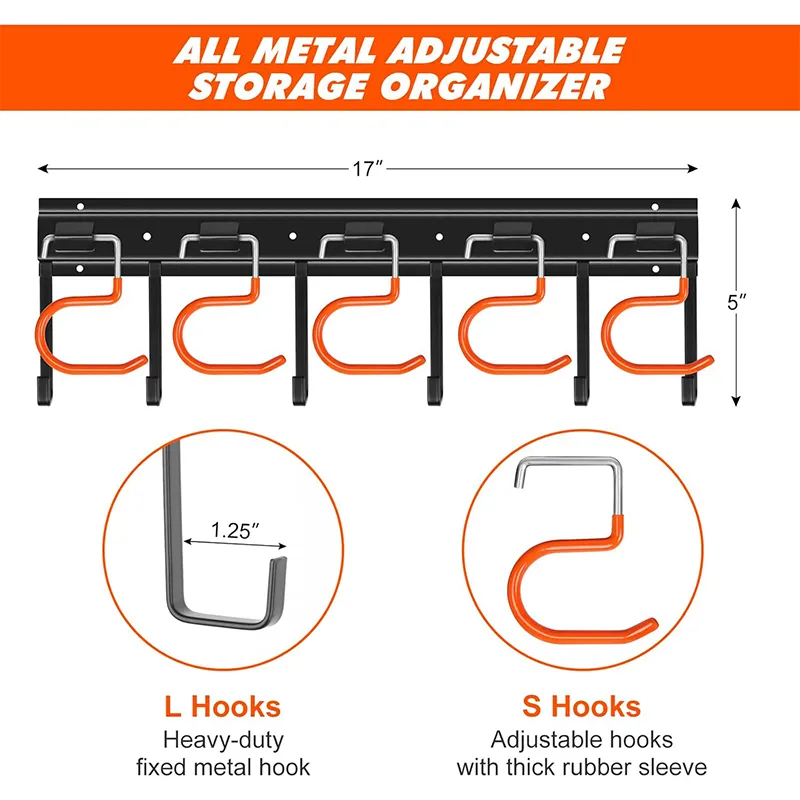 ALL METAL ADJUSTABLE STORAGE ORGANIZER

17″

5″

1.25″

L Hooks
Heavy-duty fixed metal hook

S Hooks
Adjustable hooks with thick rubber sleeve