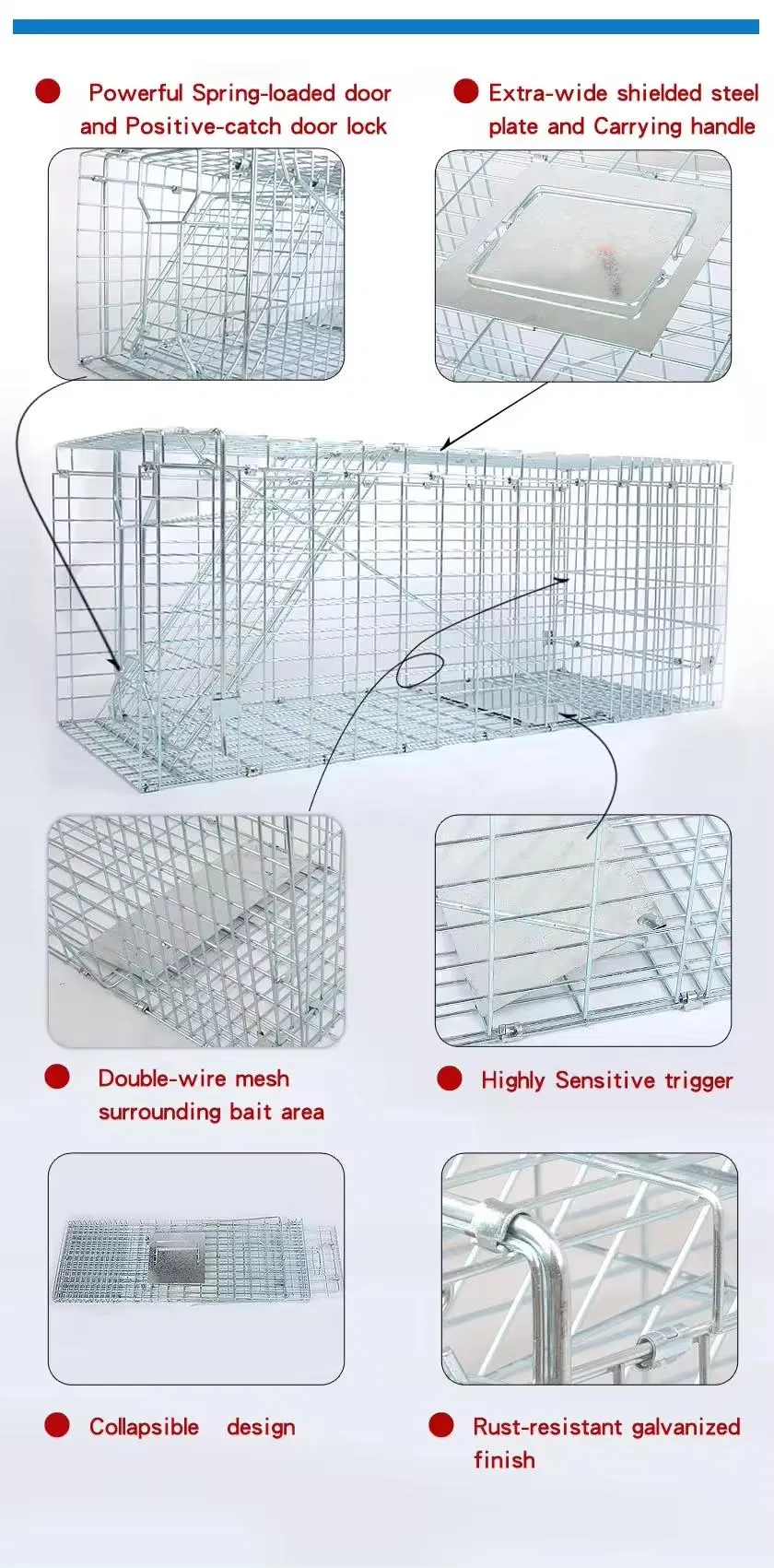 Powerful Spring-loaded door and Positive-catch door lock

Extra-wide shielded steel plate and Carrying handle

Double-wire mesh surrounding bait area

Highly Sensitive trigger

Collapsible design

Rust-resistant galvanized finish