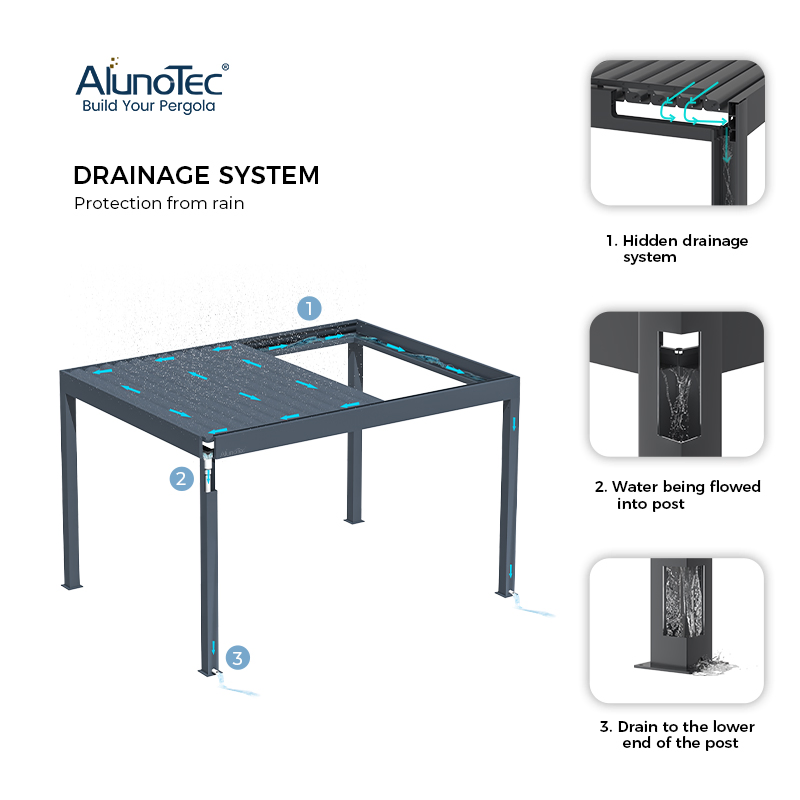 AlunoTec®
Build Your Pergola

DRAINAGE SYSTEM
Protection from rain

1

2

3

1. Hidden drainage system

2. Water being flowed into post

3. Drain to the lower end of the post