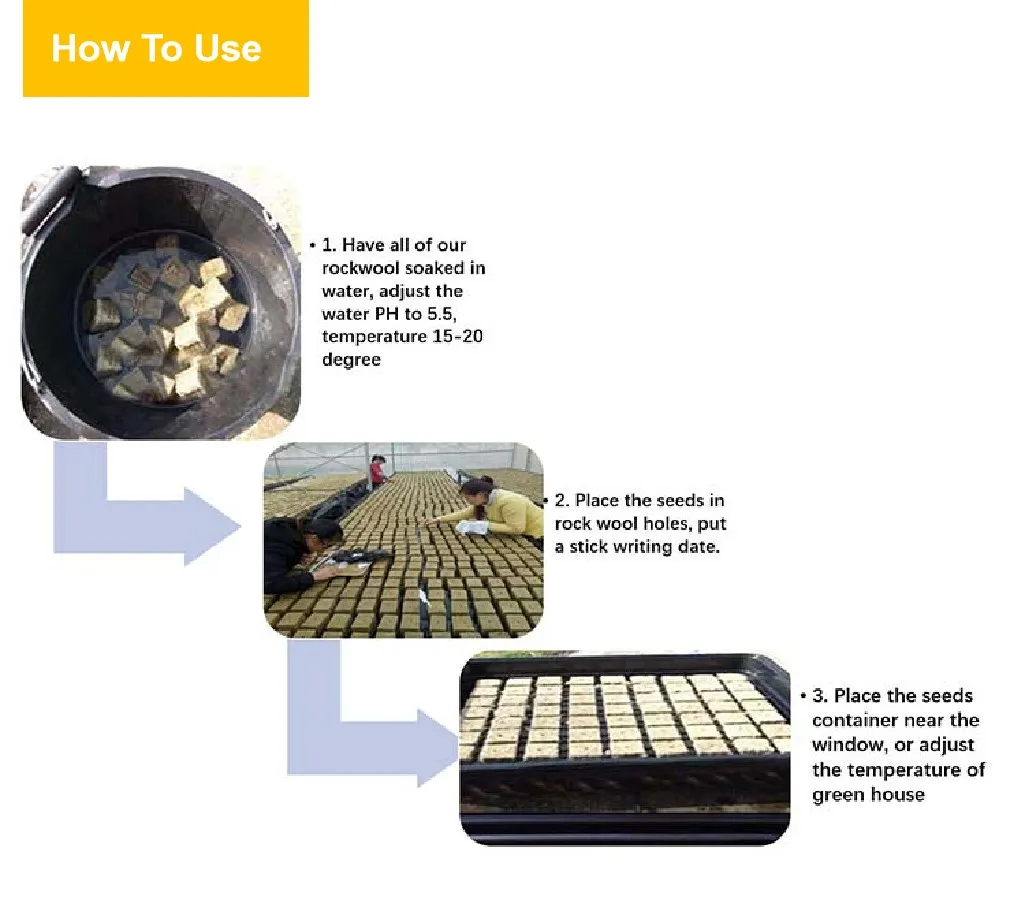 How To Use

• 1. Have all of our rockwool soaked in water, adjust the water PH to 5.5, temperature 15-20 degree

• 2. Place the seeds in rock wool holes, put a stick writing date.

• 3. Place the seeds container near the window, or adjust the temperature of green house