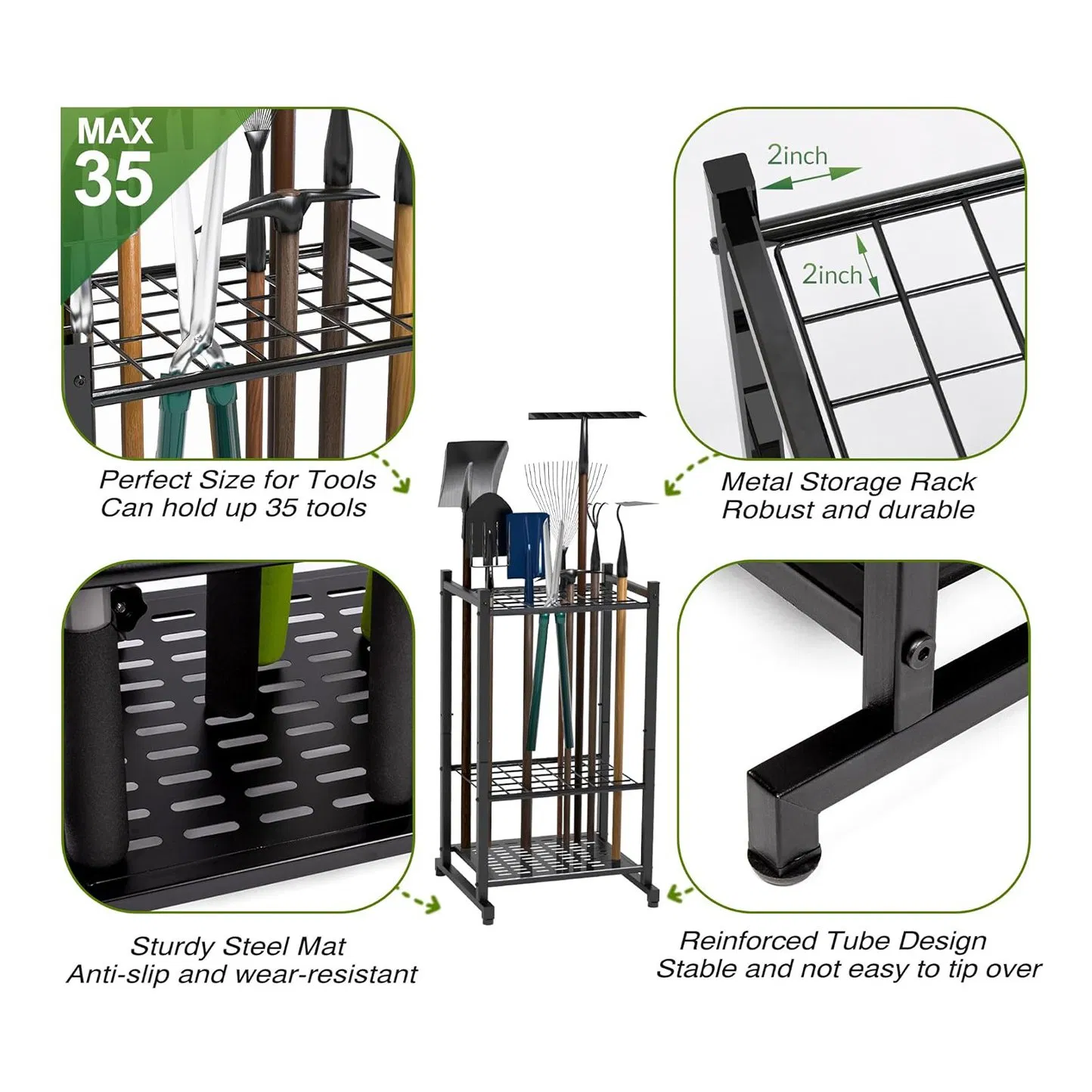 MAX
35

Perfect Size for Tools
Can hold up 35 tools

2inch
2inch

Metal Storage Rack
Robust and durable

Sturdy Steel Mat
Anti-slip and wear-resistant

Reinforced Tube Design
Stable and not easy to tip over