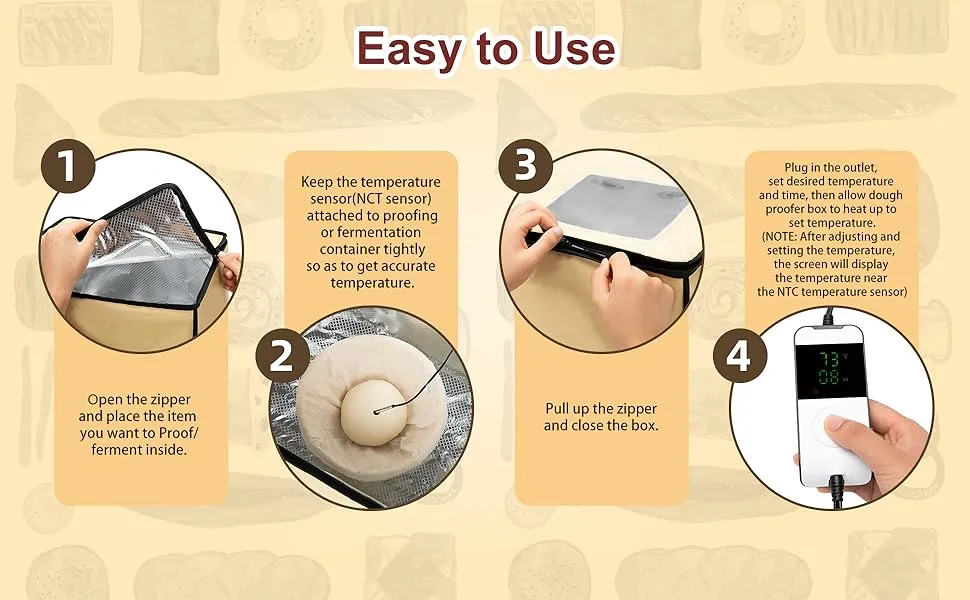 Easy to Use

1

Open the zipper and place the item you want to Proof/ ferment inside.

Keep the temperature sensor(NCT sensor) attached to proofing or fermentation container tightly so as to get accurate temperature.

2

3

Pull up the zipper and close the box.

Plug in the outlet, set desired temperature and time, then allow dough proofer box to heat up to set temperature. (NOTE: After adjusting and setting the temperature, the screen will display the temperature near the NTC temperature sensor)

4

73 °F
08 H