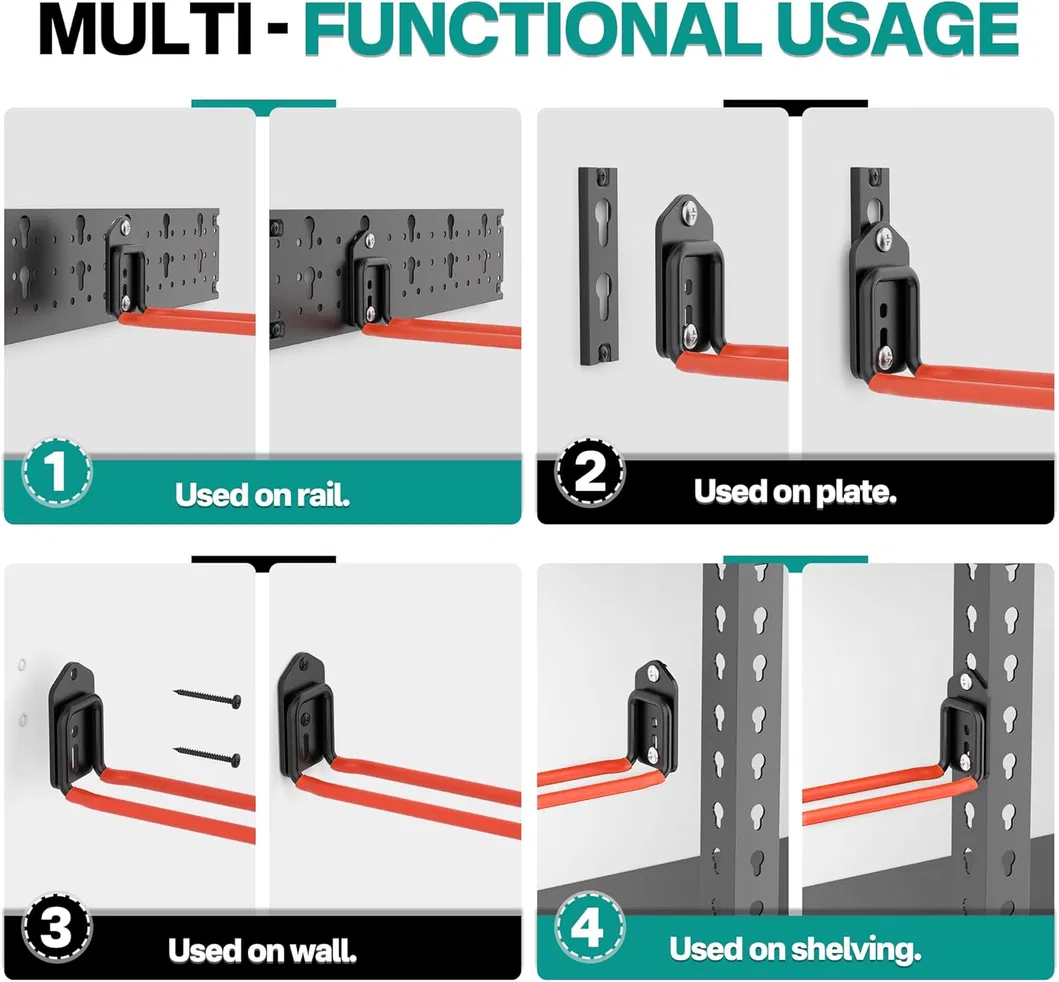 MULTI - FUNCTIONAL USAGE

1 Used on rail.

2 Used on plate.

3 Used on wall.

4 Used on shelving.