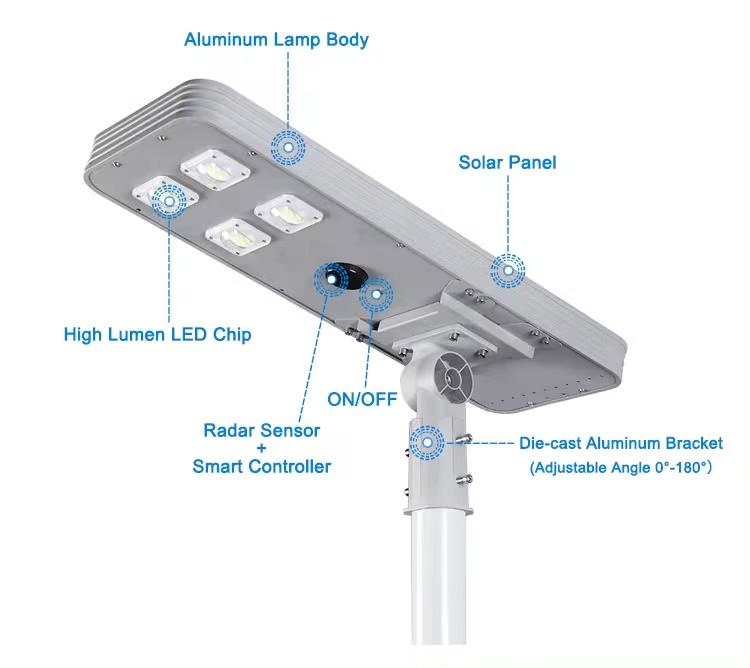 Aluminum Lamp Body

Solar Panel

High Lumen LED Chip

ON/OFF

Radar Sensor
+
Smart Controller

Die-cast Aluminum Bracket
(Adjustable Angle 0°-180°)