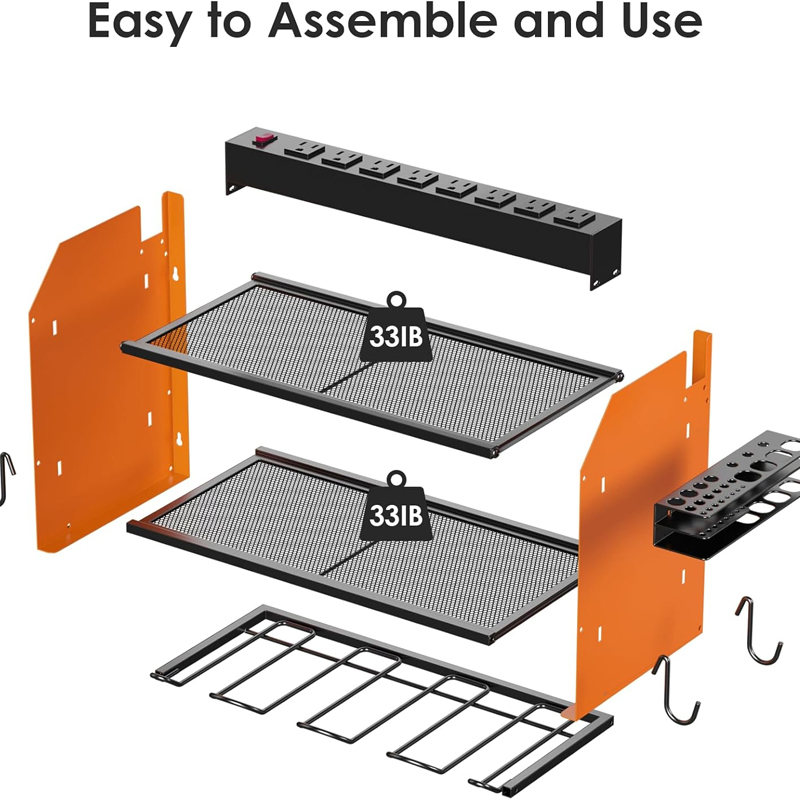 Easy to Assemble and Use

33IB

33IB