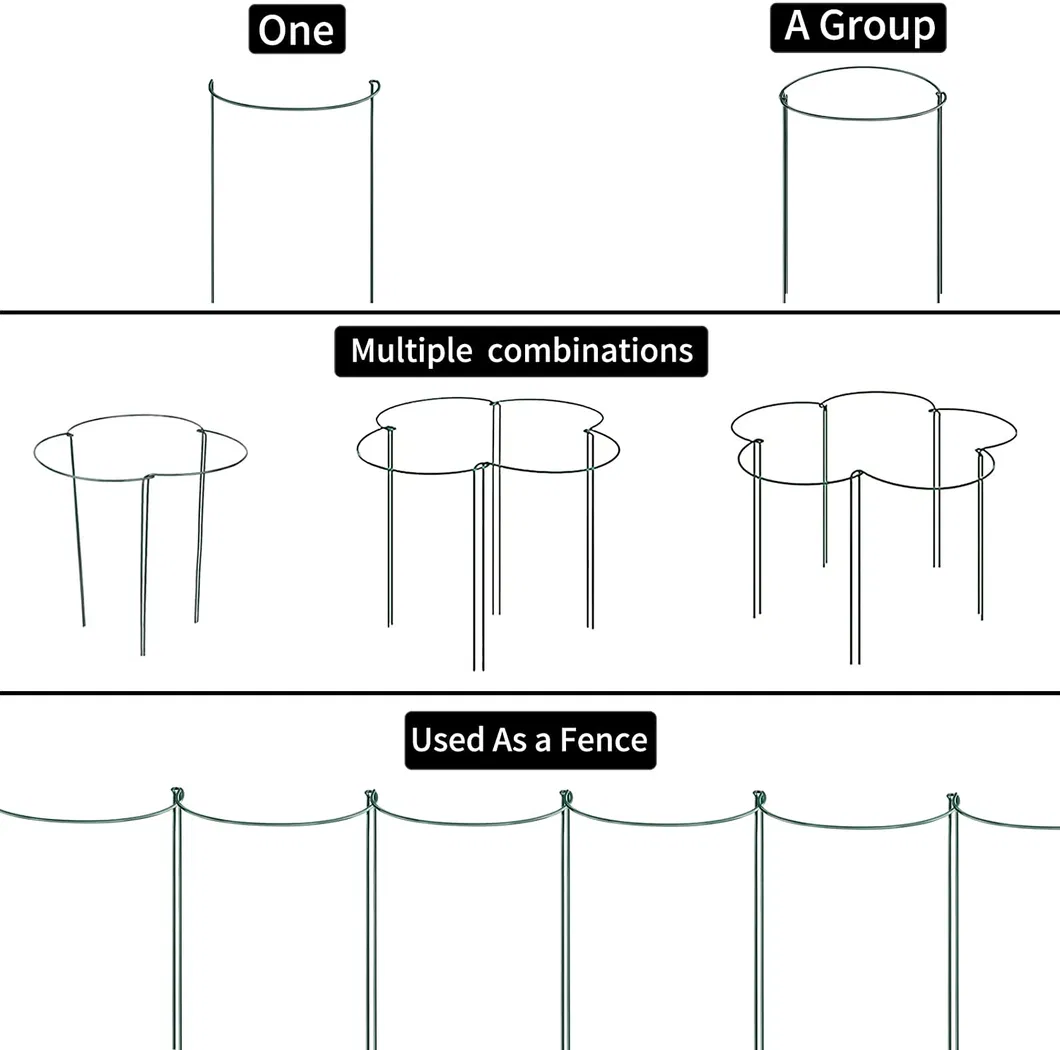 One

A Group

Multiple combinations

Used As a Fence