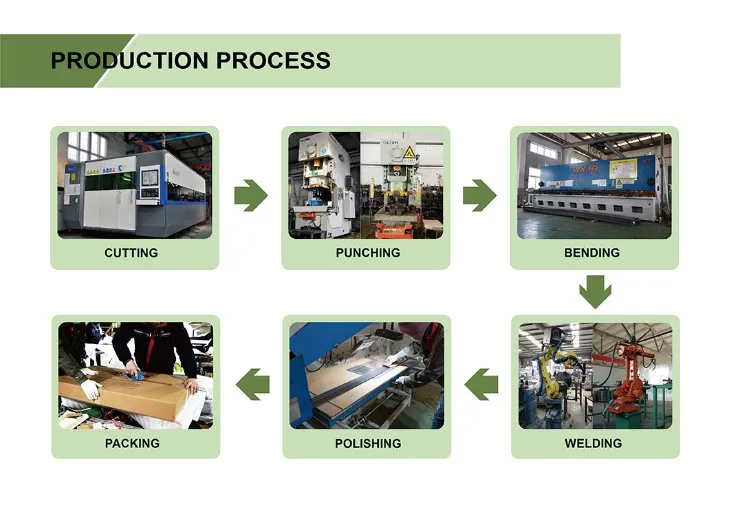 PRODUCTION PROCESS

CUTTING

PUNCHING

BENDING

WELDING

POLISHING

PACKING