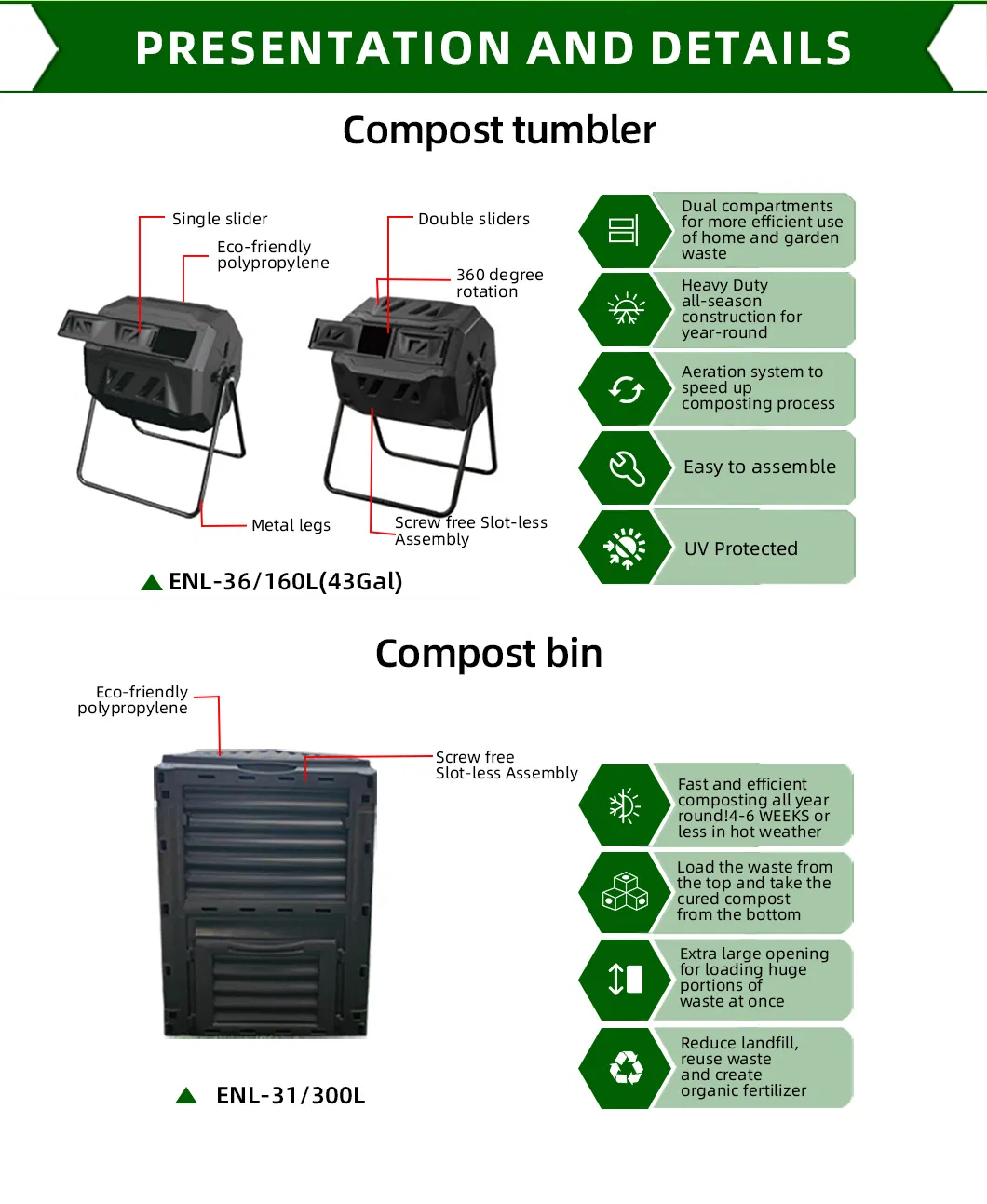 PRESENTATION AND DETAILS

Compost tumbler

Single slider

Eco-friendly polypropylene

Double sliders

360 degree rotation

Metal legs

Screw free Slot-less Assembly

▲ ENL-36/160L(43Gal)

Dual compartments for more efficient use of home and garden waste

Heavy Duty all-season construction for year-round

Aeration system to speed up composting process

Easy to assemble

UV Protected

Compost bin

Eco-friendly polypropylene

Screw free Slot-less Assembly

▲ ENL-31/300L

Fast and efficient composting all year round!4-6 WEEKS or less in hot weather

Load the waste from the top and take the cured compost from the bottom

Extra large opening for loading huge portions of waste at once

Reduce landfill, reuse waste and create organic fertilizer