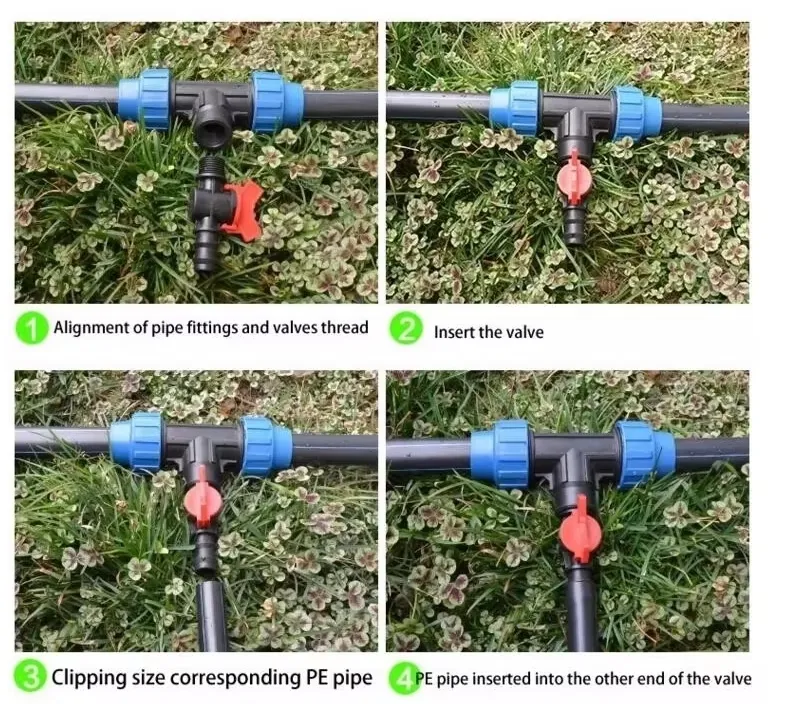 1 Alignment of pipe fittings and valves thread

2 Insert the valve

3 Clipping size corresponding PE pipe

4 PE pipe inserted into the other end of the valve