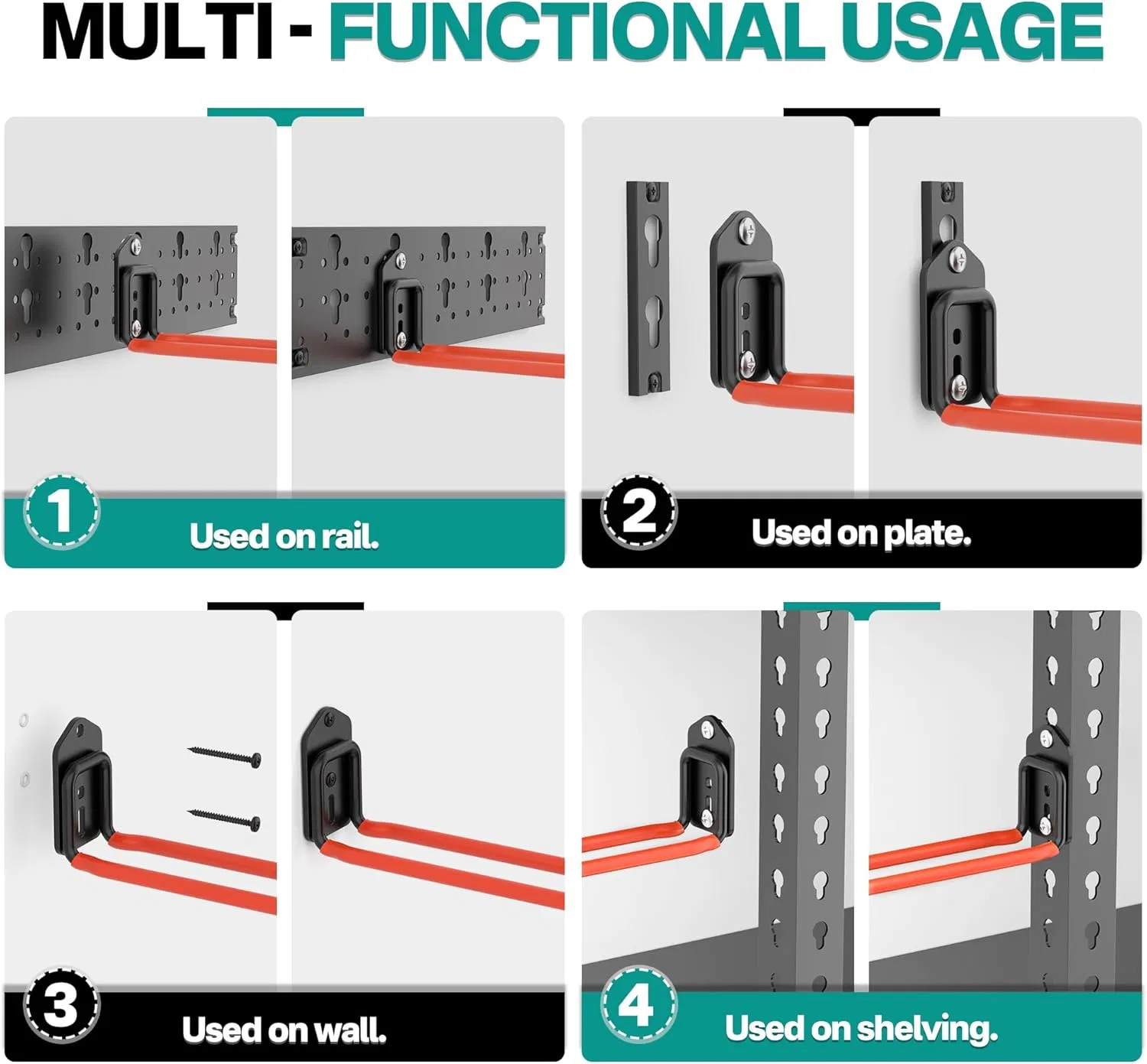 MULTI - FUNCTIONAL USAGE

1 Used on rail.

2 Used on plate.

3 Used on wall.

4 Used on shelving.