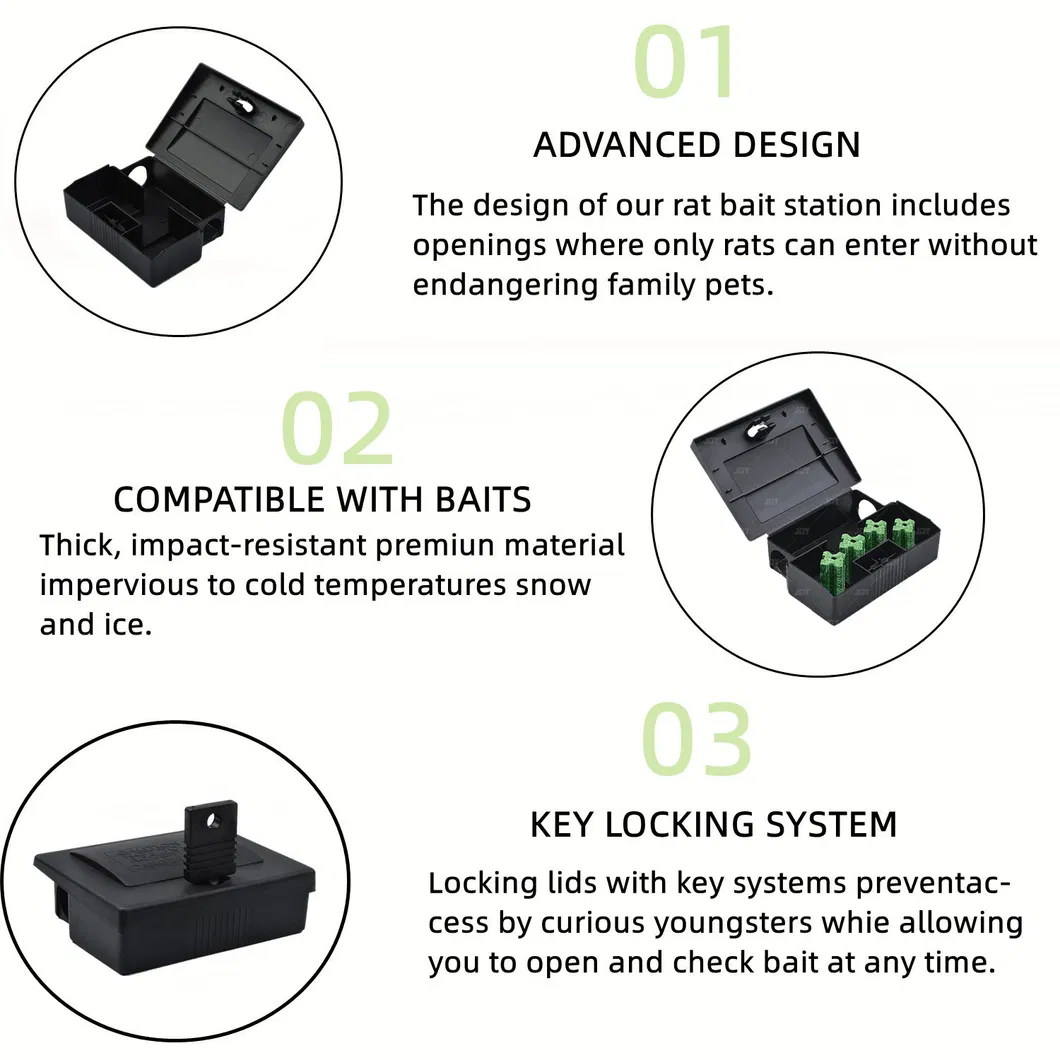 01

ADVANCED DESIGN

The design of our rat bait station includes openings where only rats can enter without endangering family pets.

02

COMPATIBLE WITH BAITS

Thick, impact-resistant premiun material impervious to cold temperatures snow and ice.

03

KEY LOCKING SYSTEM

Locking lids with key systems preventaccess by curious youngsters whie allowing you to open and check bait at any time.