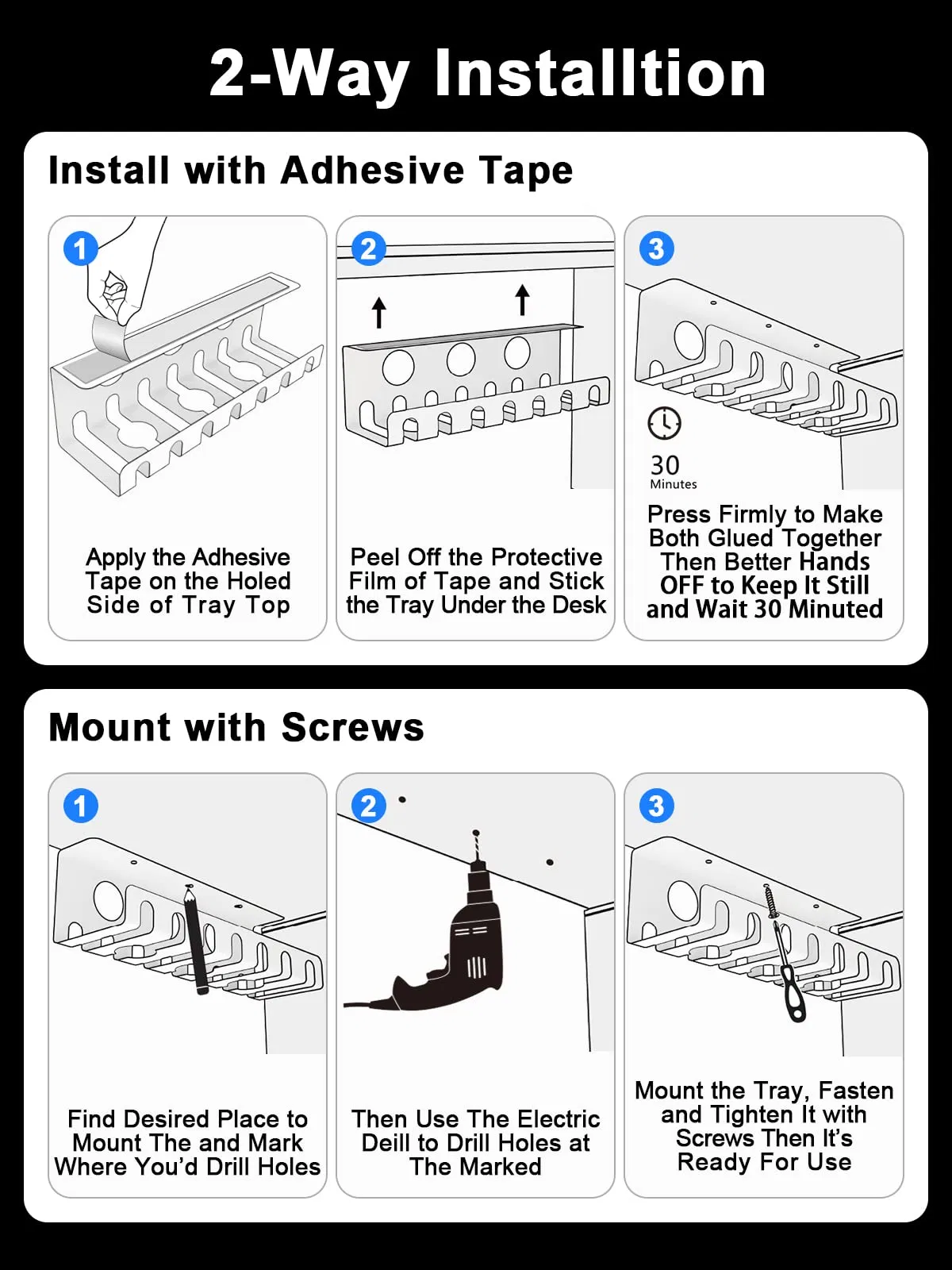 2-Way Installtion

Install with Adhesive Tape

1

Apply the Adhesive Tape on the Holed Side of Tray Top

2

Peel Off the Protective Film of Tape and Stick the Tray Under the Desk

3

30 Minutes

Press Firmly to Make Both Glued Together Then Better Hands OFF to Keep It Still and Wait 30 Minuted

Mount with Screws

1

Find Desired Place to Mount The and Mark Where You'd Drill Holes

2

Then Use The Electric Deill to Drill Holes at The Marked

3

Mount the Tray, Fasten and Tighten It with Screws Then It's Ready For Use