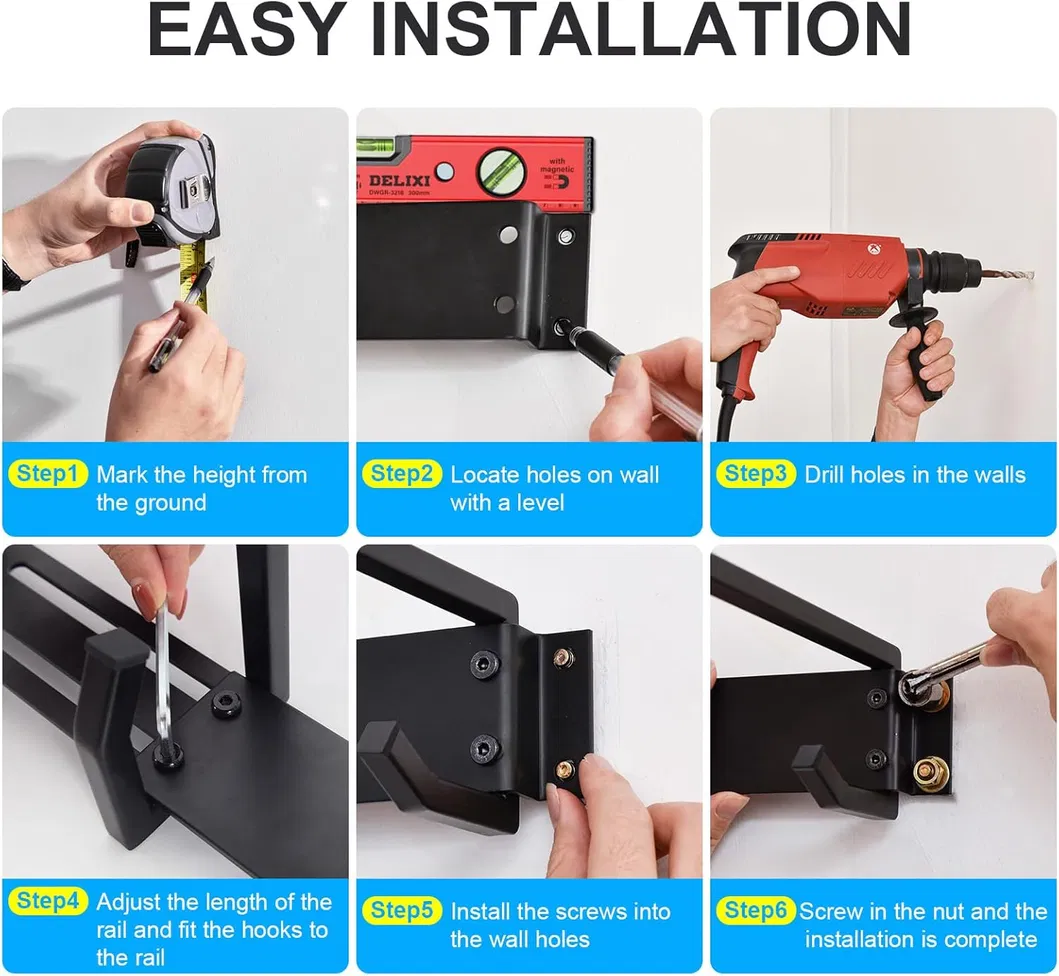 EASY INSTALLATION

DELIXI
DWGR-3216 300mm
with magnetic

Step1 Mark the height from the ground

Step2 Locate holes on wall with a level

Step3 Drill holes in the walls

Step4 Adjust the length of the rail and fit the hooks to the rail

Step5 Install the screws into the wall holes

Step6 Screw in the nut and the installation is complete