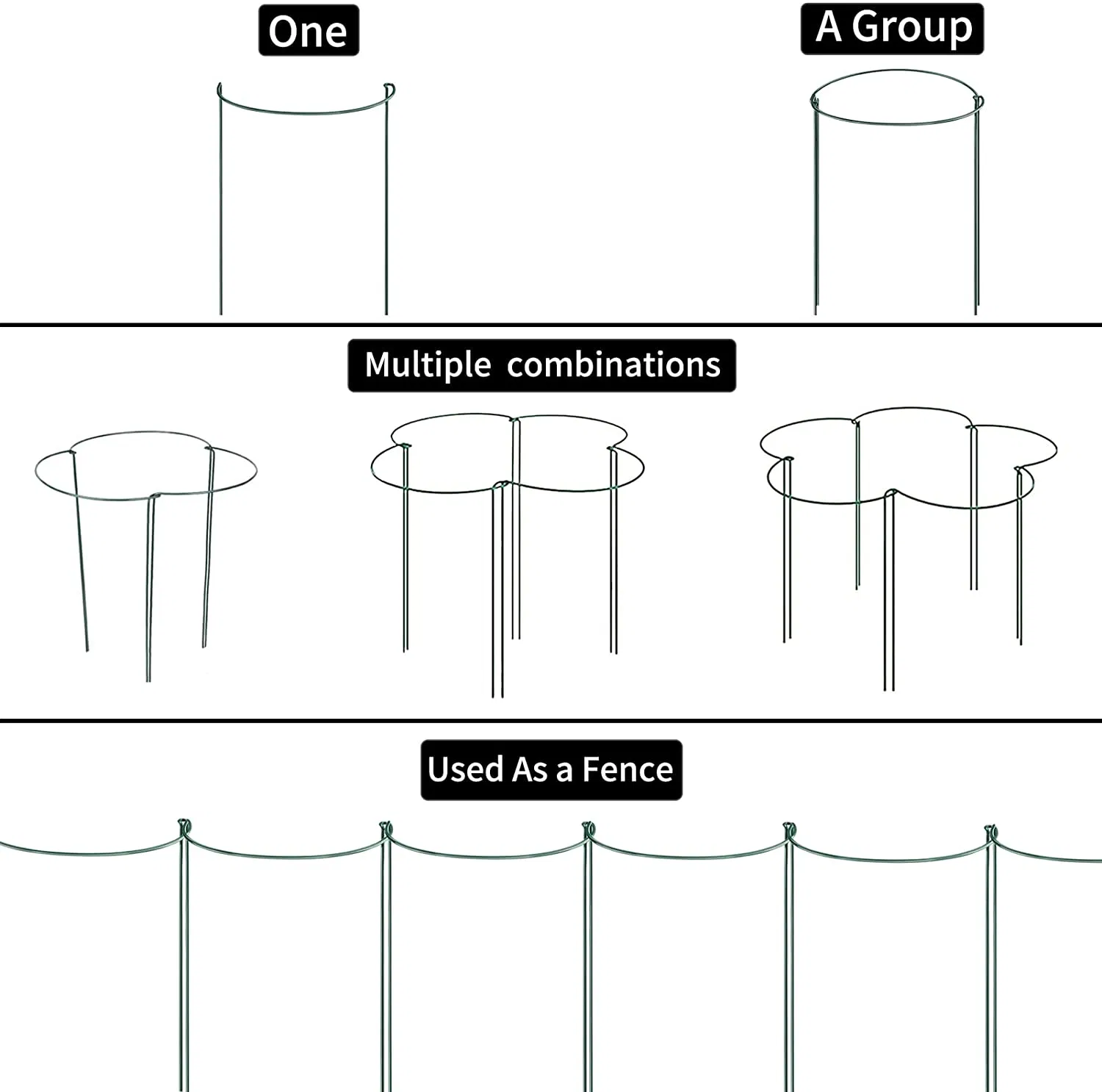 One

A Group

Multiple combinations

Used As a Fence