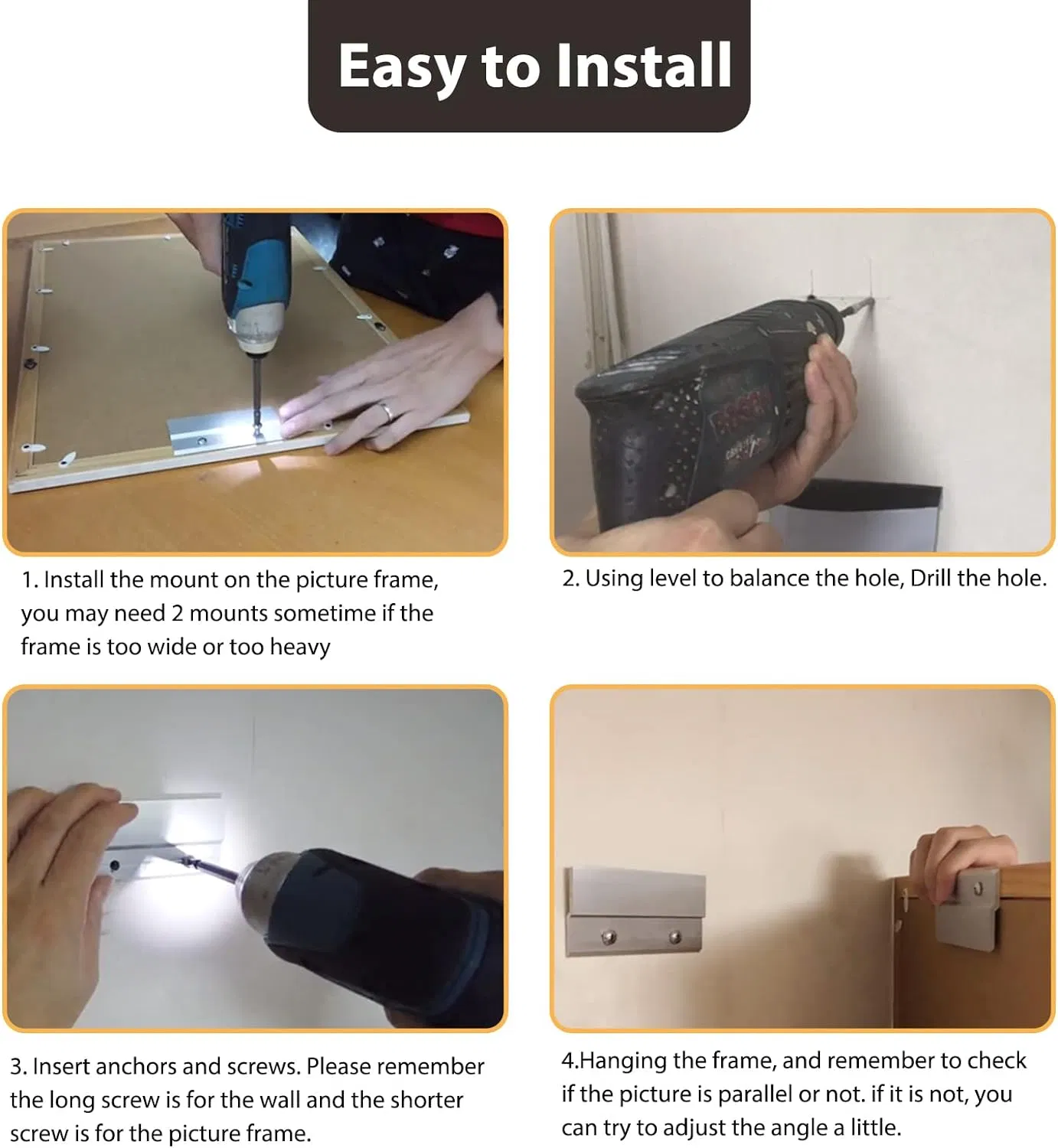 Easy to Install

1. Install the mount on the picture frame, you may need 2 mounts sometime if the frame is too wide or too heavy

2. Using level to balance the hole, Drill the hole.

3. Insert anchors and screws. Please remember the long screw is for the wall and the shorter screw is for the picture frame.

4.Hanging the frame, and remember to check if the picture is parallel or not. if it is not, you can try to adjust the angle a little.