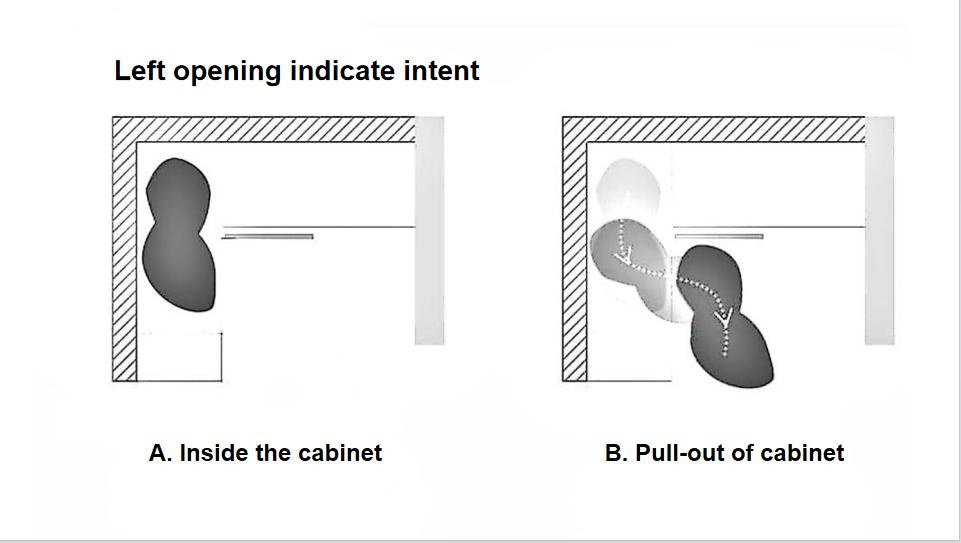 Left opening indicate intent

A. Inside the cabinet

B. Pull-out of cabinet