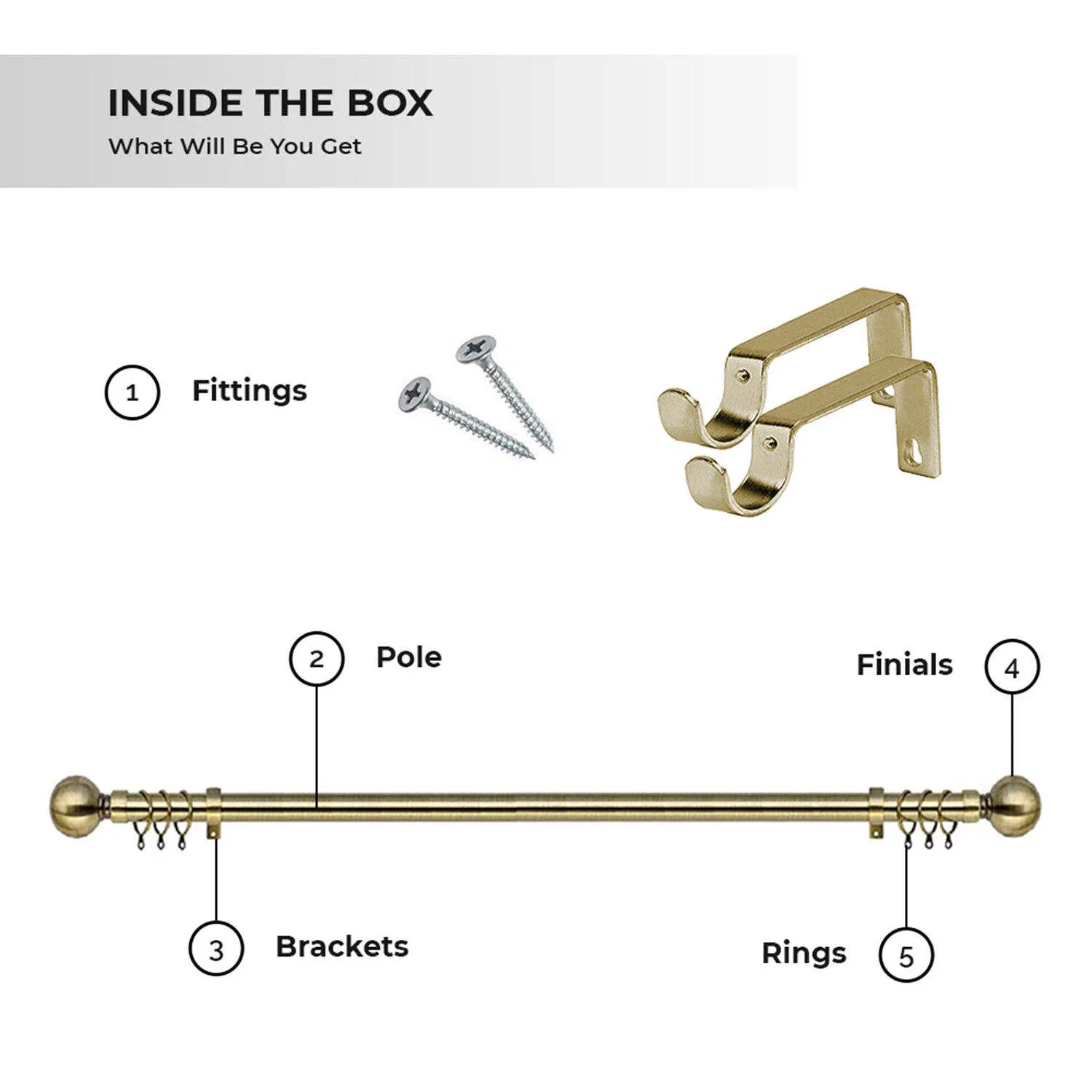 INSIDE THE BOX
What Will Be You Get

1 Fittings

2 Pole

Finials 4

3 Brackets

Rings 5