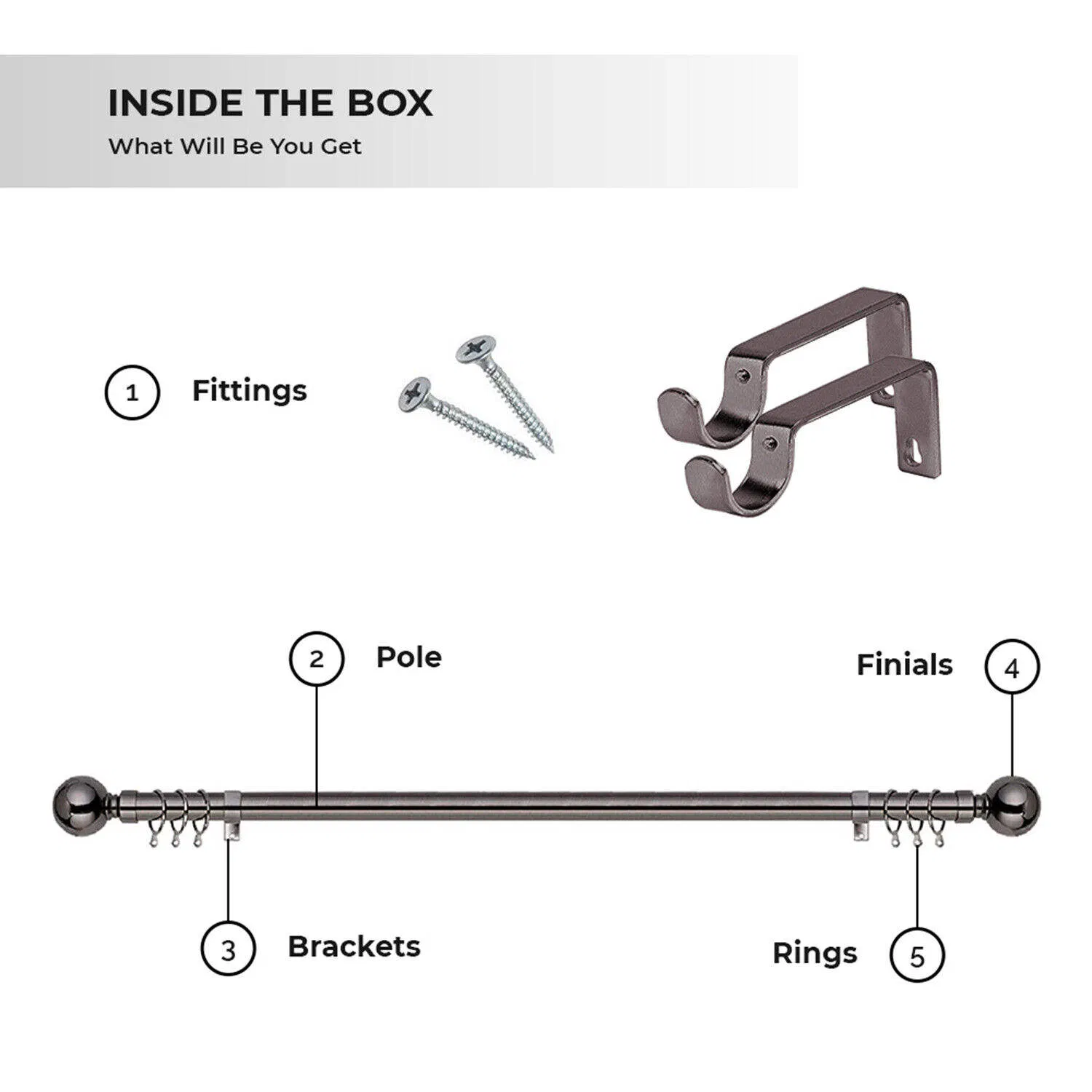 INSIDE THE BOX
What Will Be You Get

1 Fittings

2 Pole

Finials 4

3 Brackets

Rings 5