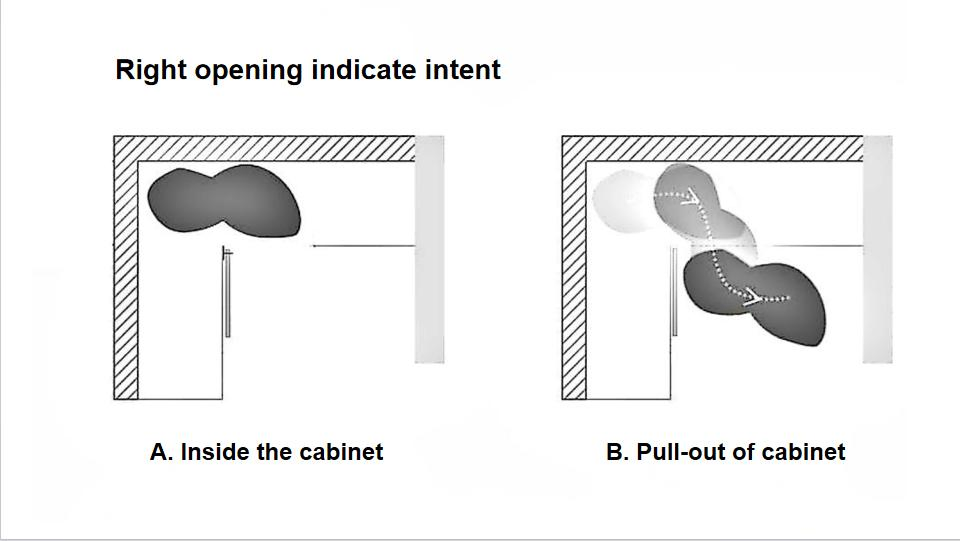 Right opening indicate intent

A. Inside the cabinet

B. Pull-out of cabinet