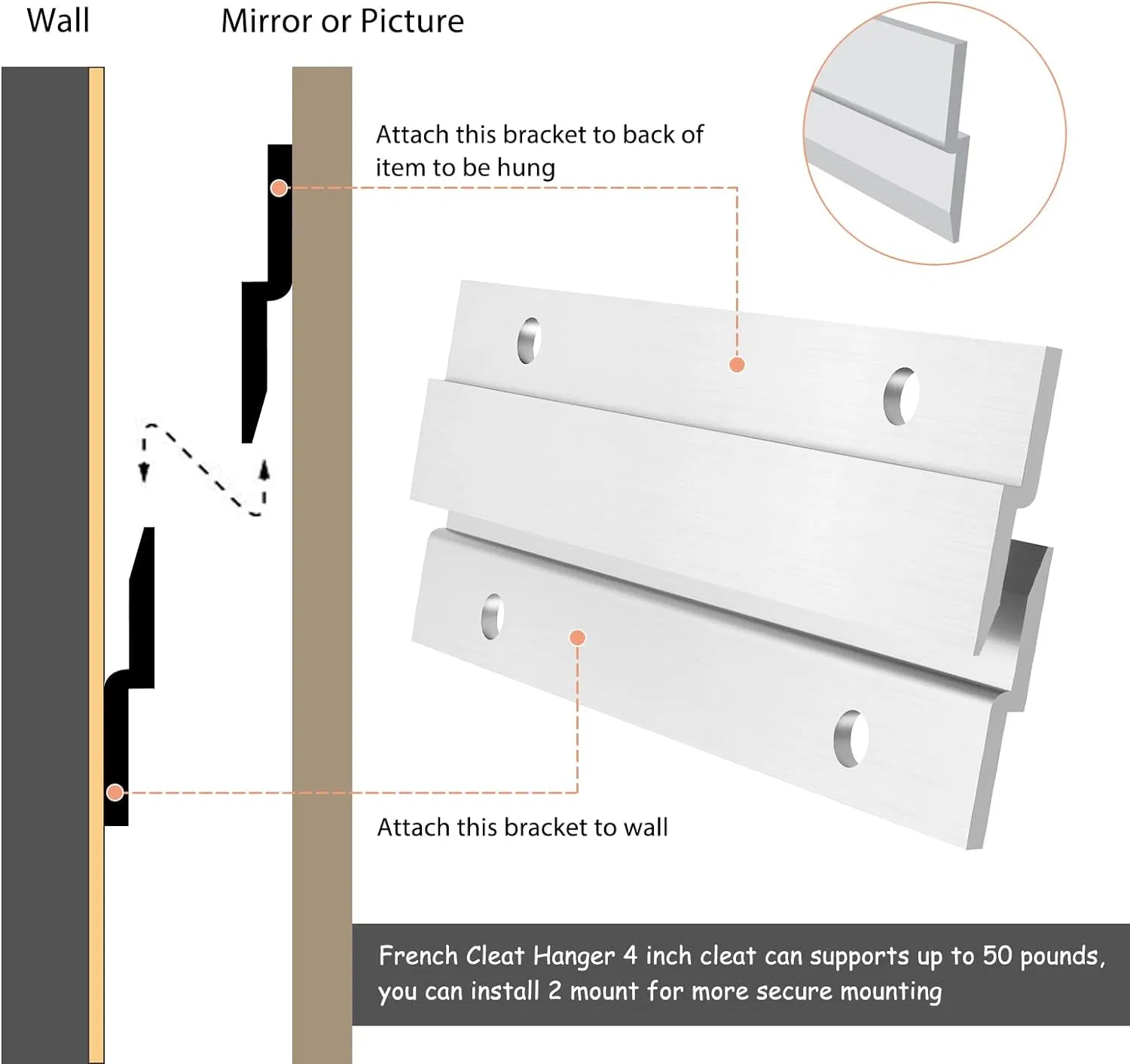 Wall

Mirror or Picture

Attach this bracket to back of item to be hung

Attach this bracket to wall

French Cleat Hanger 4 inch cleat can supports up to 50 pounds, you can install 2 mount for more secure mounting