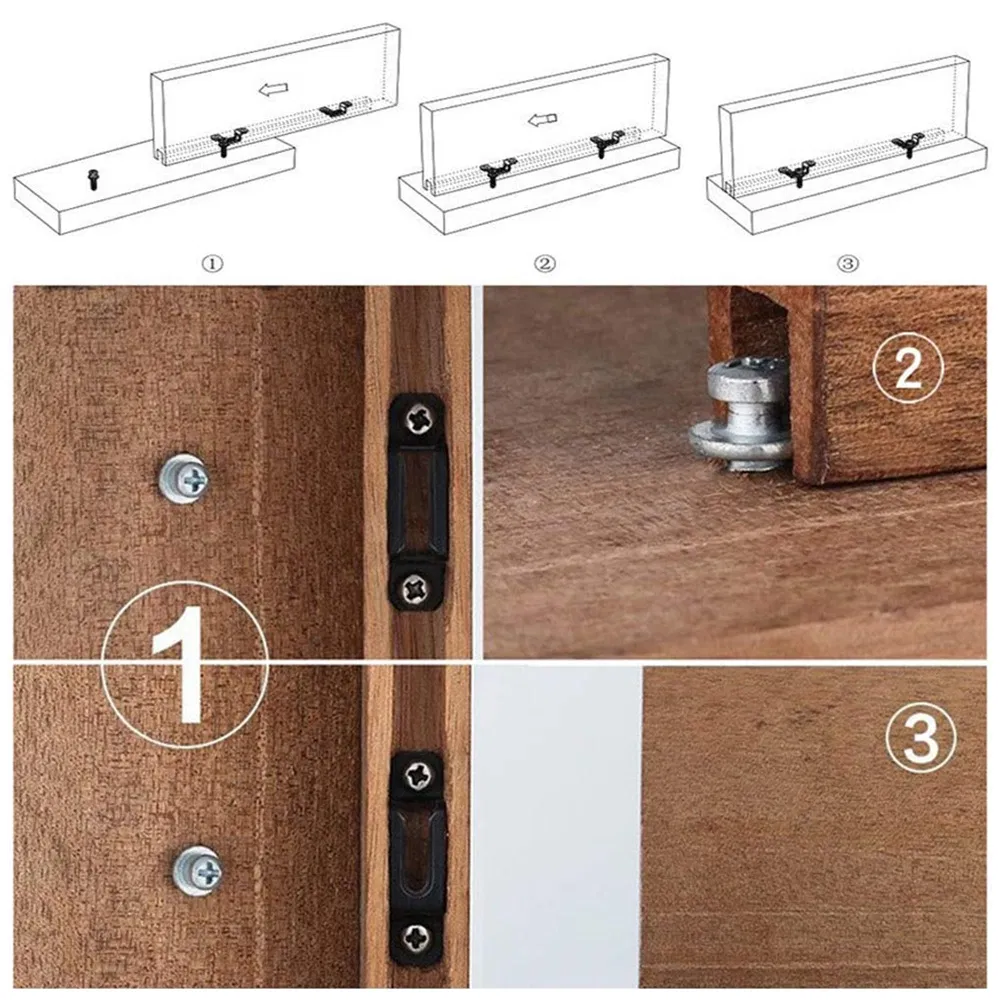 ①
②
③
1
2
3