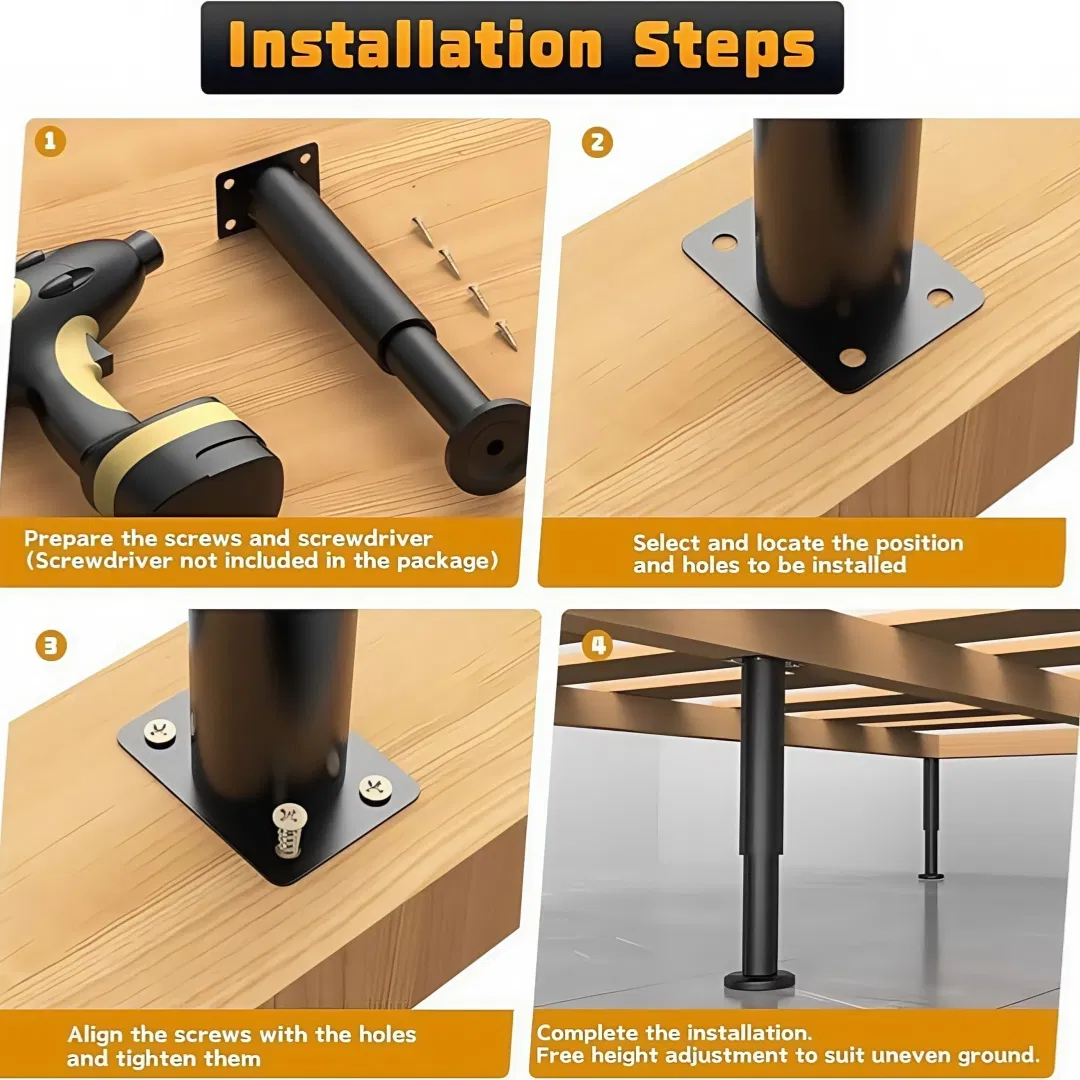 Installation Steps

1

Prepare the screws and screwdriver
(Screwdriver not included in the package)

2

Select and locate the position and holes to be installed

3

Align the screws with the holes and tighten them

4

Complete the installation.
Free height adjustment to suit uneven ground.