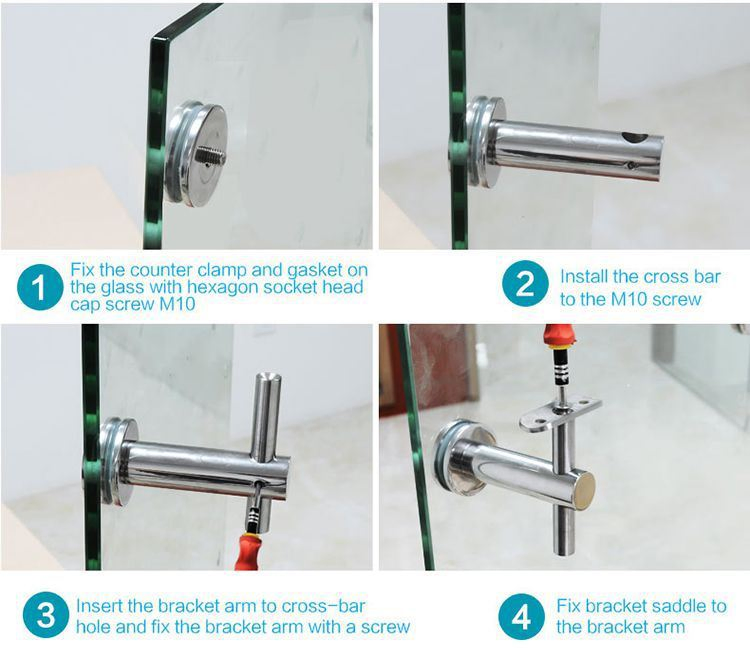 1 Fix the counter clamp and gasket on the glass with hexagon socket head cap screw M10

2 Install the cross bar to the M10 screw

3 Insert the bracket arm to cross-bar hole and fix the bracket arm with a screw

4 Fix bracket saddle to the bracket arm