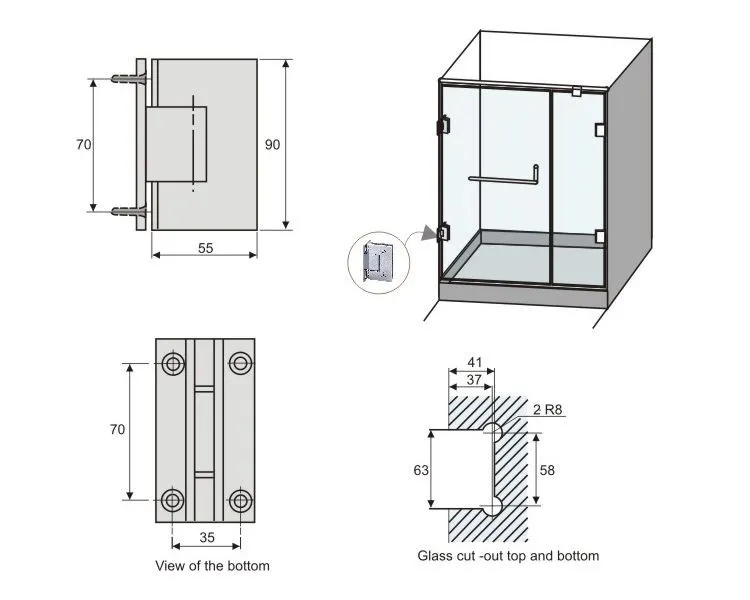 70
90
55
70
35
View of the bottom
41
37
2 R8
63
58
Glass cut -out top and bottom