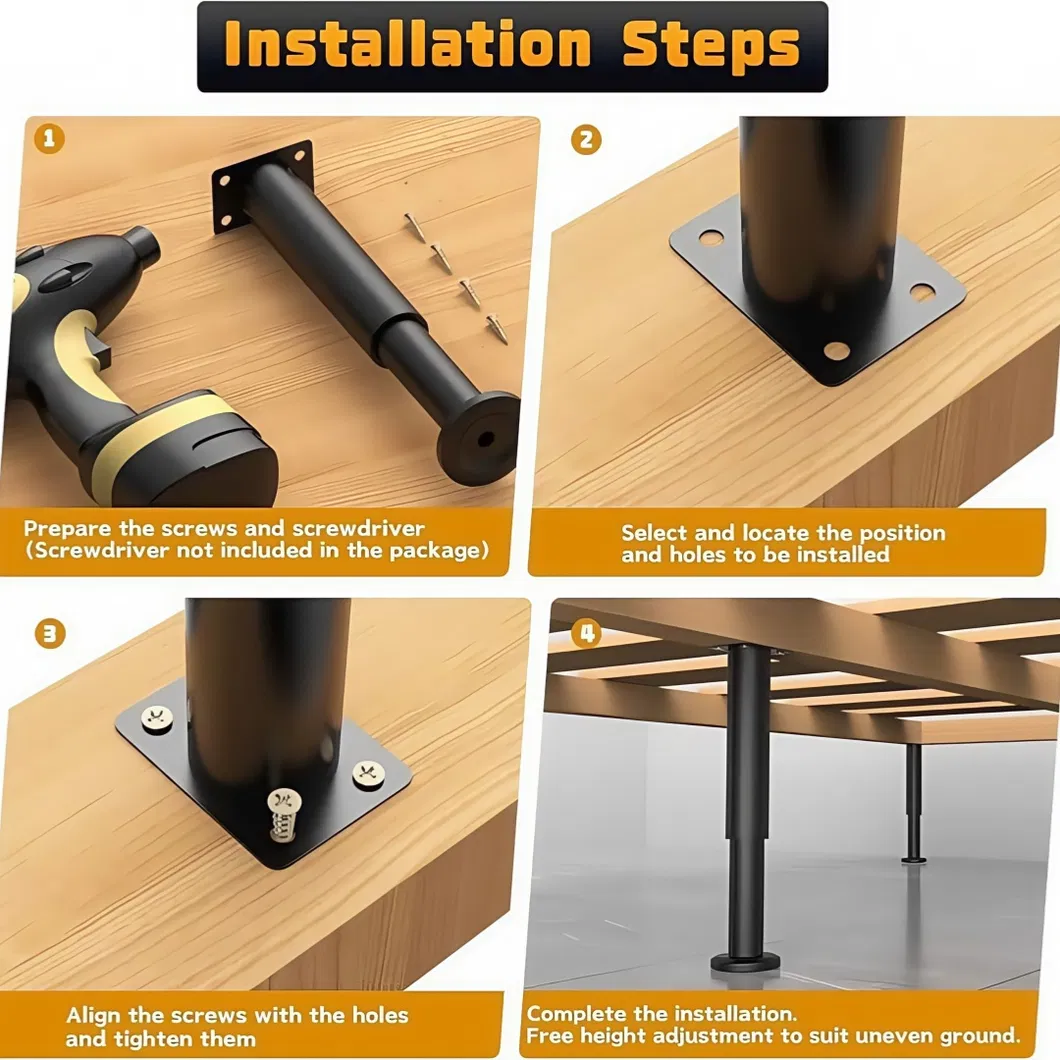 Installation Steps

1

Prepare the screws and screwdriver (Screwdriver not included in the package)

2

Select and locate the position and holes to be installed

3

Align the screws with the holes and tighten them

4

Complete the installation. Free height adjustment to suit uneven ground.