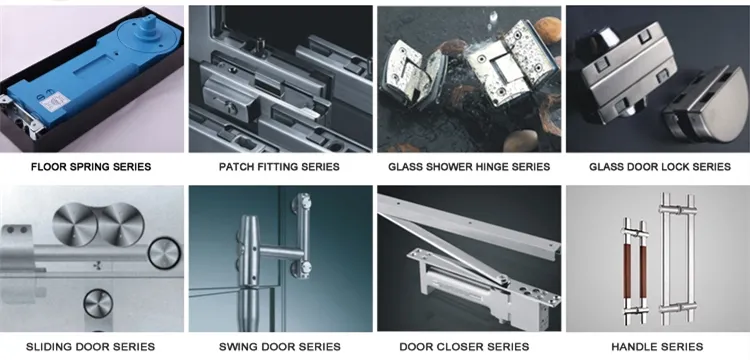 FLOOR SPRING SERIES

PATCH FITTING SERIES

GLASS SHOWER HINGE SERIES

GLASS DOOR LOCK SERIES

SLIDING DOOR SERIES

SWING DOOR SERIES

DOOR CLOSER SERIES

HANDLE SERIES