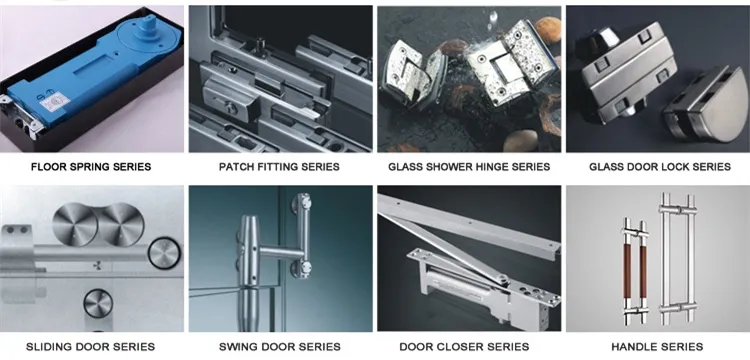 FLOOR SPRING SERIES

PATCH FITTING SERIES

GLASS SHOWER HINGE SERIES

GLASS DOOR LOCK SERIES

SLIDING DOOR SERIES

SWING DOOR SERIES

DOOR CLOSER SERIES

HANDLE SERIES