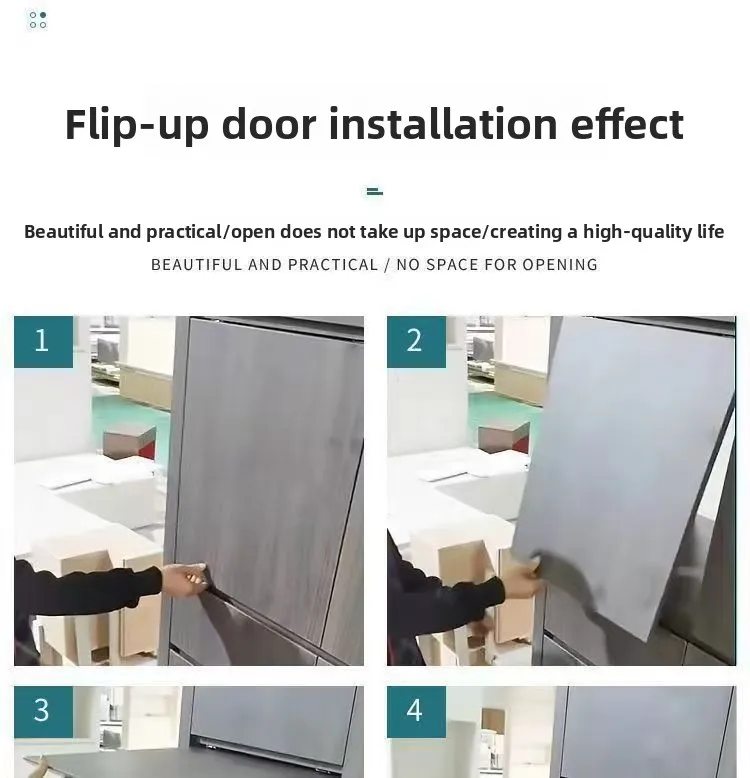 Flip-up door installation effect

Beautiful and practical/open does not take up space/creating a high-quality life

BEAUTIFUL AND PRACTICAL / NO SPACE FOR OPENING

1

2

3

4