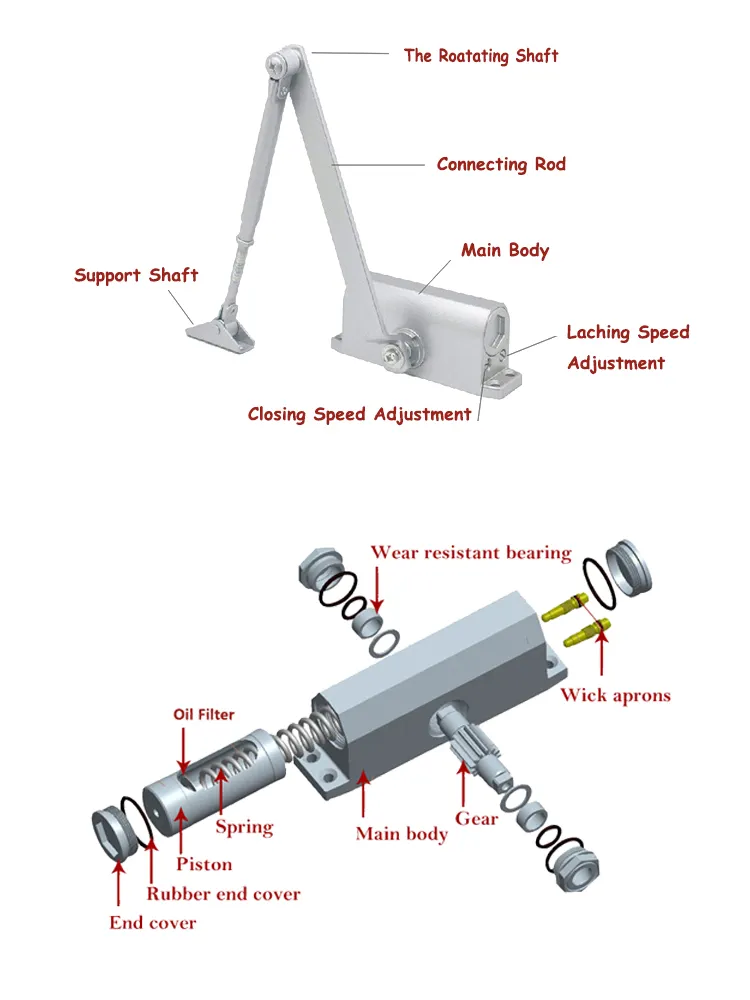 The Roatating Shaft

Connecting Rod

Main Body

Support Shaft

Laching Speed Adjustment

Closing Speed Adjustment

Wear resistant bearing

Wick aprons

Oil Filter

Spring

Piston

Rubber end cover

End cover

Main body

Gear