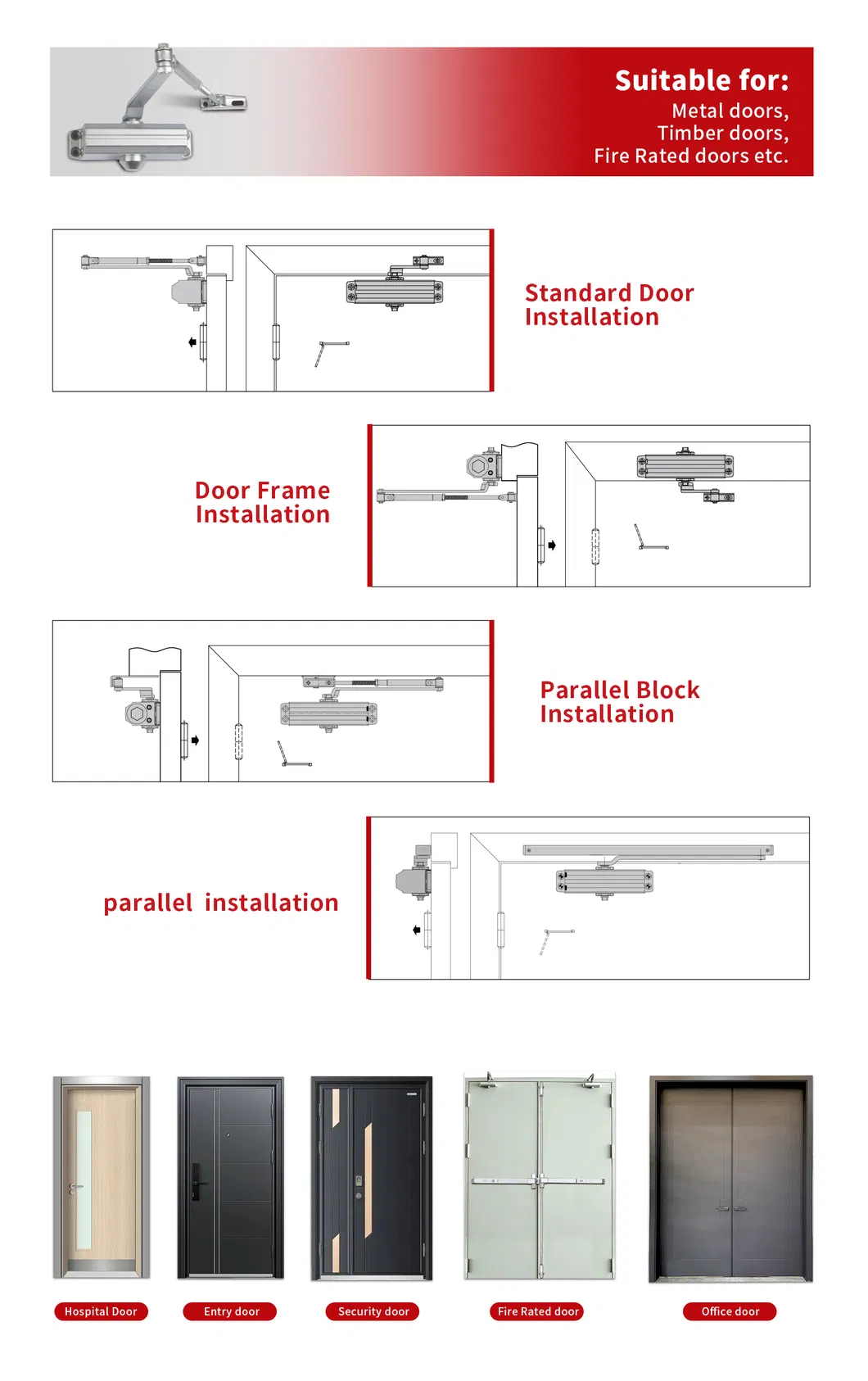 Suitable for:
Metal doors,
Timber doors,
Fire Rated doors etc.

Standard Door Installation

Door Frame Installation

Parallel Block Installation

parallel installation

Hospital Door

Entry door

Security door

Fire Rated door

Office door