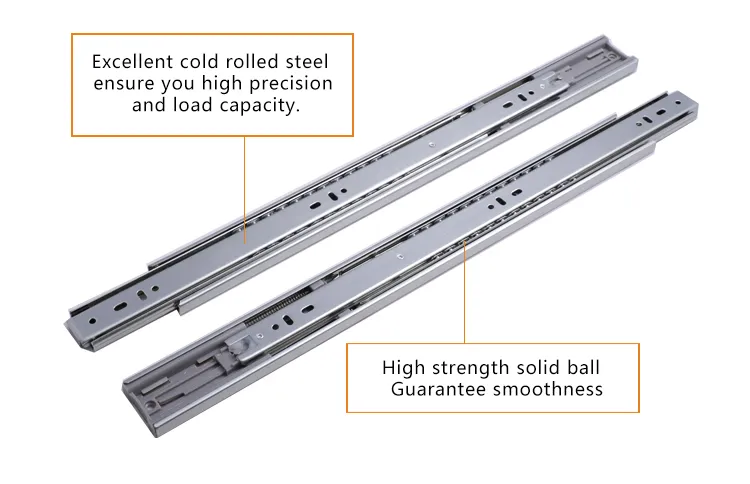 Excellent cold rolled steel ensure you high precision and load capacity.

High strength solid ball Guarantee smoothness