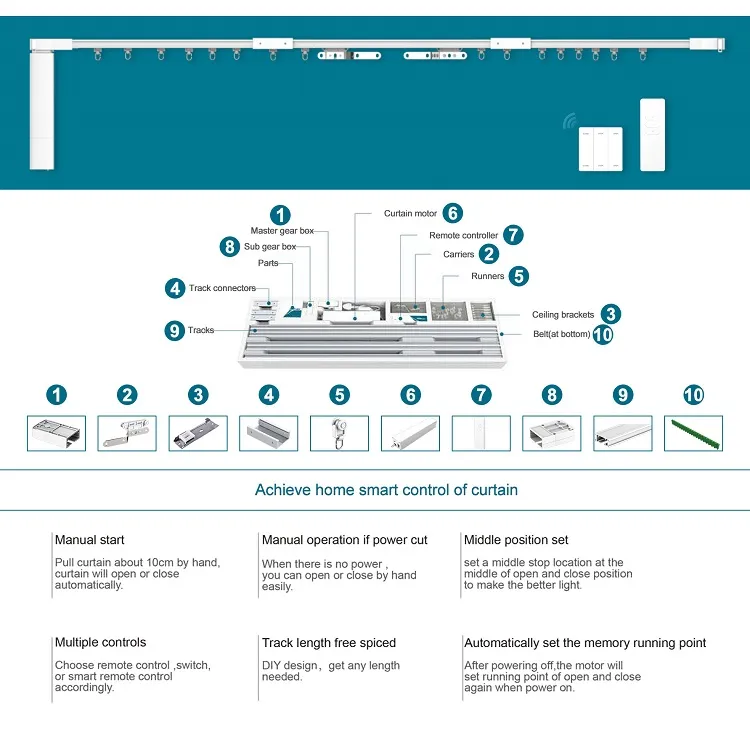 1 Master gear box
8 Sub gear box
Parts
4 Track connectors
9 Tracks
Curtain motor 6
Remote controller 7
Carriers 2
Runners 5
Ceiling brackets 3
Belt(at bottom) 10

1 2 3 4 5 6 7 8 9 10

Achieve home smart control of curtain

Manual start
Pull curtain about 10cm by hand, curtain will open or close automatically.

Manual operation if power cut
When there is no power , you can open or close by hand easily.

Middle position set
set a middle stop location at the middle of open and close position to make the better light.

Multiple controls
Choose remote control ,switch, or smart remote control accordingly.

Track length free spiced
DIY design, get any length needed.

Automatically set the memory running point
After powering off,the motor will set running point of open and close again when power on.