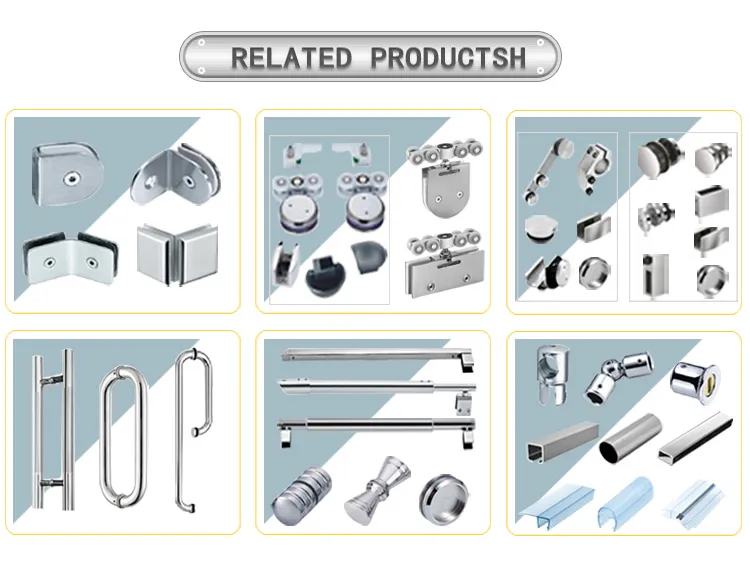 RELATED PRODUCTSH