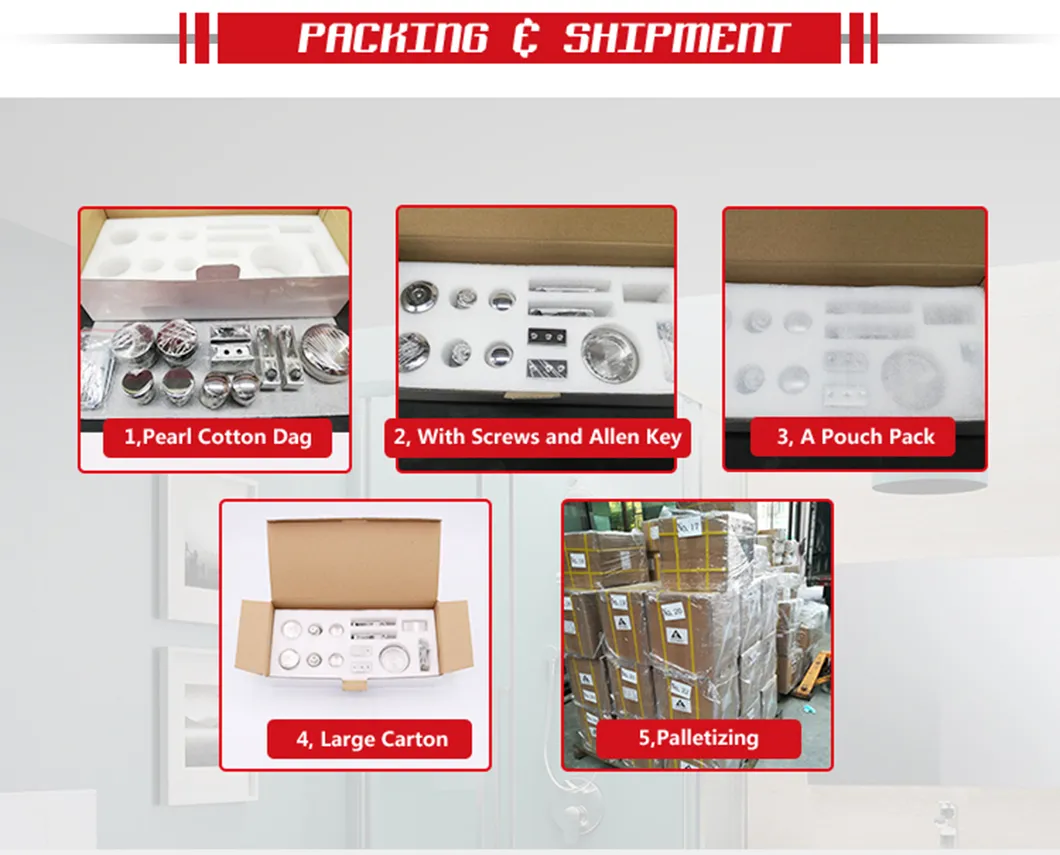 PACKING & SHIPMENT

1,Pearl Cotton Dag

2, With Screws and Allen Key

3, A Pouch Pack

4, Large Carton

5,Palletizing