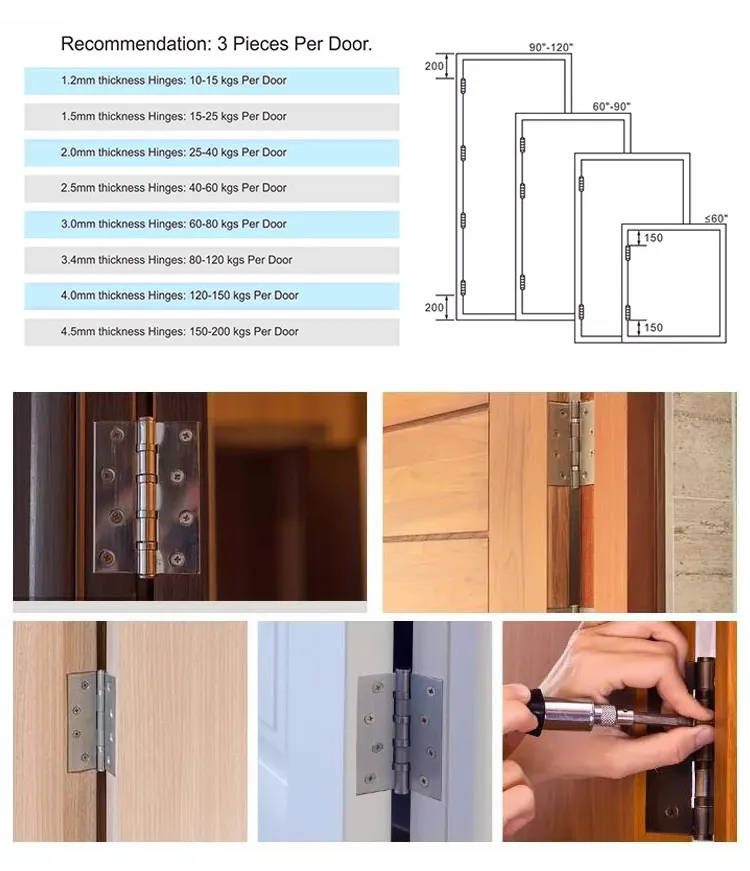 Recommendation: 3 Pieces Per Door.

1.2mm thickness Hinges: 10-15 kgs Per Door

1.5mm thickness Hinges: 15-25 kgs Per Door

2.0mm thickness Hinges: 25-40 kgs Per Door

2.5mm thickness Hinges: 40-60 kgs Per Door

3.0mm thickness Hinges: 60-80 kgs Per Door

3.4mm thickness Hinges: 80-120 kgs Per Door

4.0mm thickness Hinges: 120-150 kgs Per Door

4.5mm thickness Hinges: 150-200 kgs Per Door

90"-120"

200

60"-90"

≤60"

150

200

150