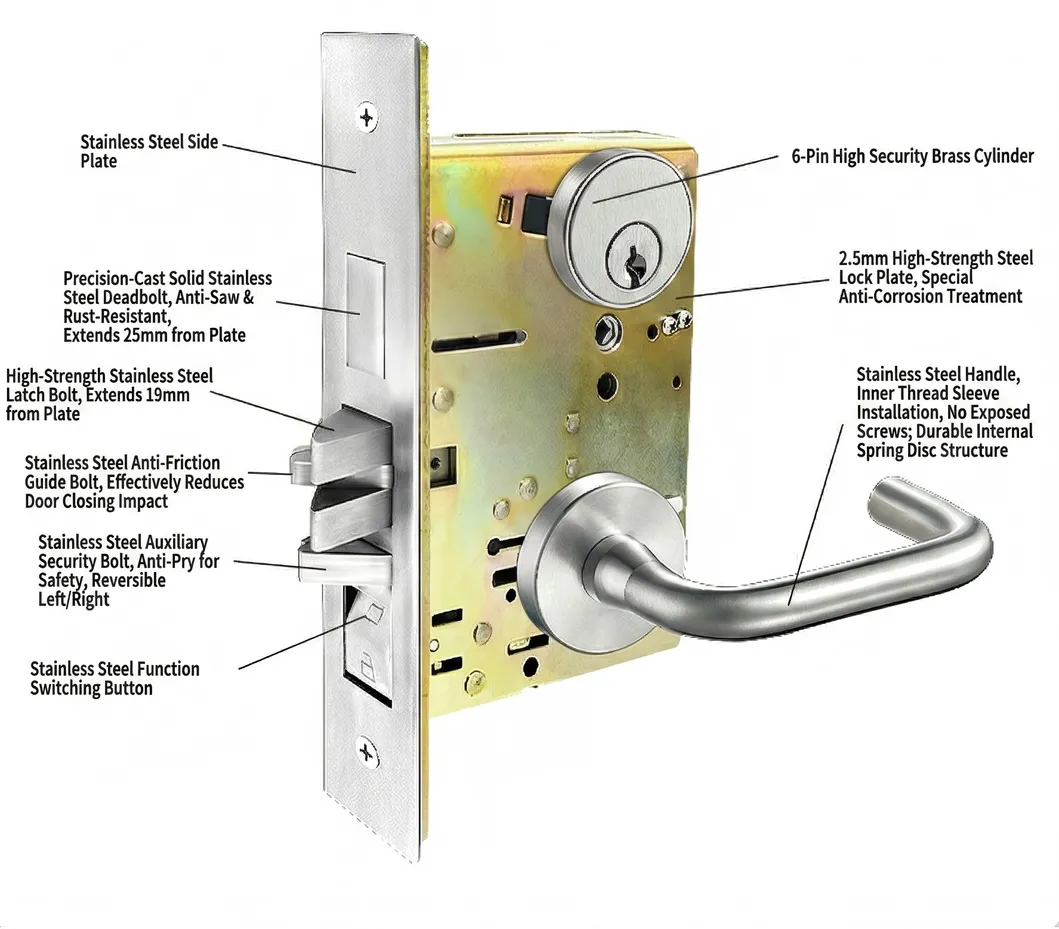 Stainless Steel Side Plate

Precision-Cast Solid Stainless Steel Deadbolt, Anti-Saw & Rust-Resistant, Extends 25mm from Plate

High-Strength Stainless Steel Latch Bolt, Extends 19mm from Plate

Stainless Steel Anti-Friction Guide Bolt, Effectively Reduces Door Closing Impact

Stainless Steel Auxiliary Security Bolt, Anti-Pry for Safety, Reversible Left/Right

Stainless Steel Function Switching Button

6-Pin High Security Brass Cylinder

2.5mm High-Strength Steel Lock Plate, Special Anti-Corrosion Treatment

Stainless Steel Handle, Inner Thread Sleeve Installation, No Exposed Screws; Durable Internal Spring Disc Structure