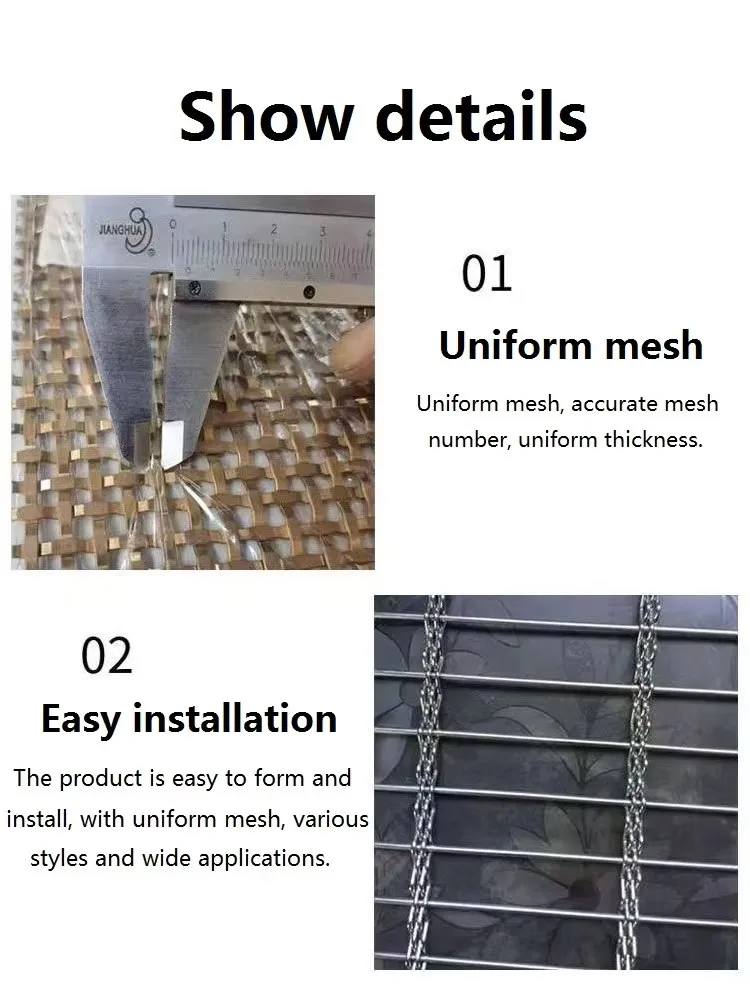 Show details

JIANGHUA

0 1 2 3 4

01

Uniform mesh

Uniform mesh, accurate mesh number, uniform thickness.

02

Easy installation

The product is easy to form and install, with uniform mesh, various styles and wide applications.