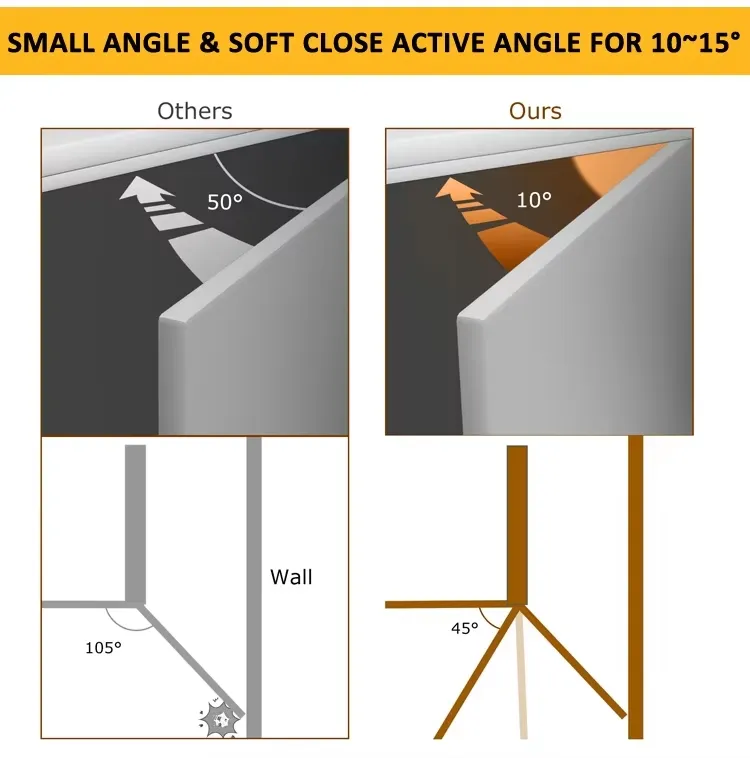 SMALL ANGLE & SOFT CLOSE ACTIVE ANGLE FOR 10~15°

Others

50°

Wall

105°

Ours

10°

45°