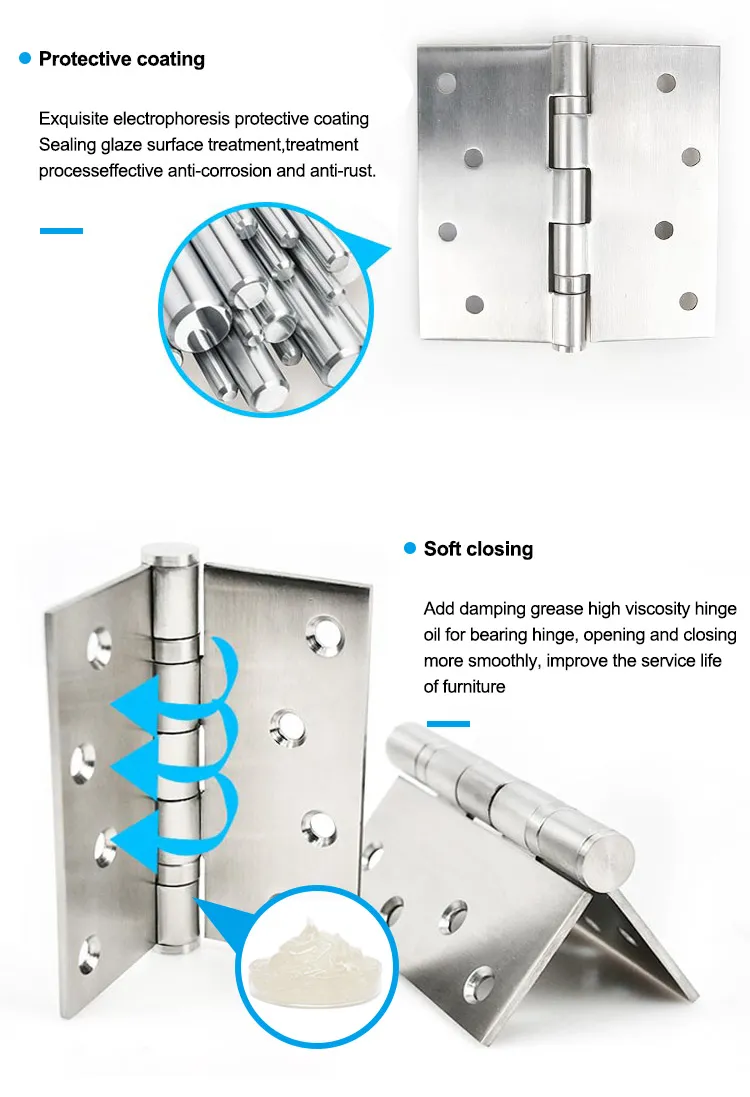 Protective coating

Exquisite electrophoresis protective coating Sealing glaze surface treatment,treatment processeffective anti-corrosion and anti-rust.

Soft closing

Add damping grease high viscosity hinge oil for bearing hinge, opening and closing more smoothly, improve the service life of furniture