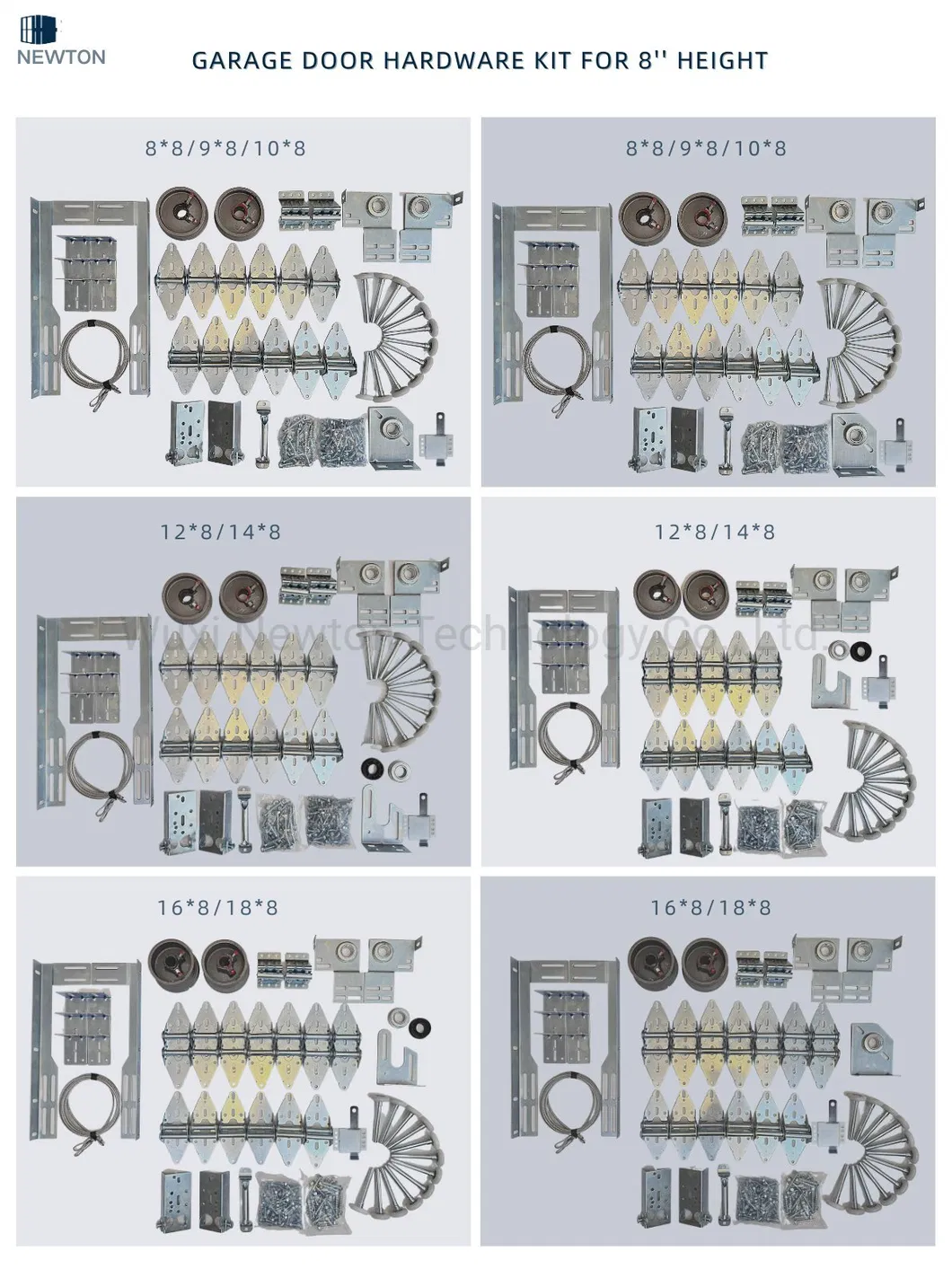 NEWTON

GARAGE DOOR HARDWARE KIT FOR 8'' HEIGHT

8*8/9*8/10*8

8*8/9*8/10*8

12*8/14*8

12*8/14*8

Wuxi Newton Technology Co., Ltd.

16*8/18*8

16*8/18*8