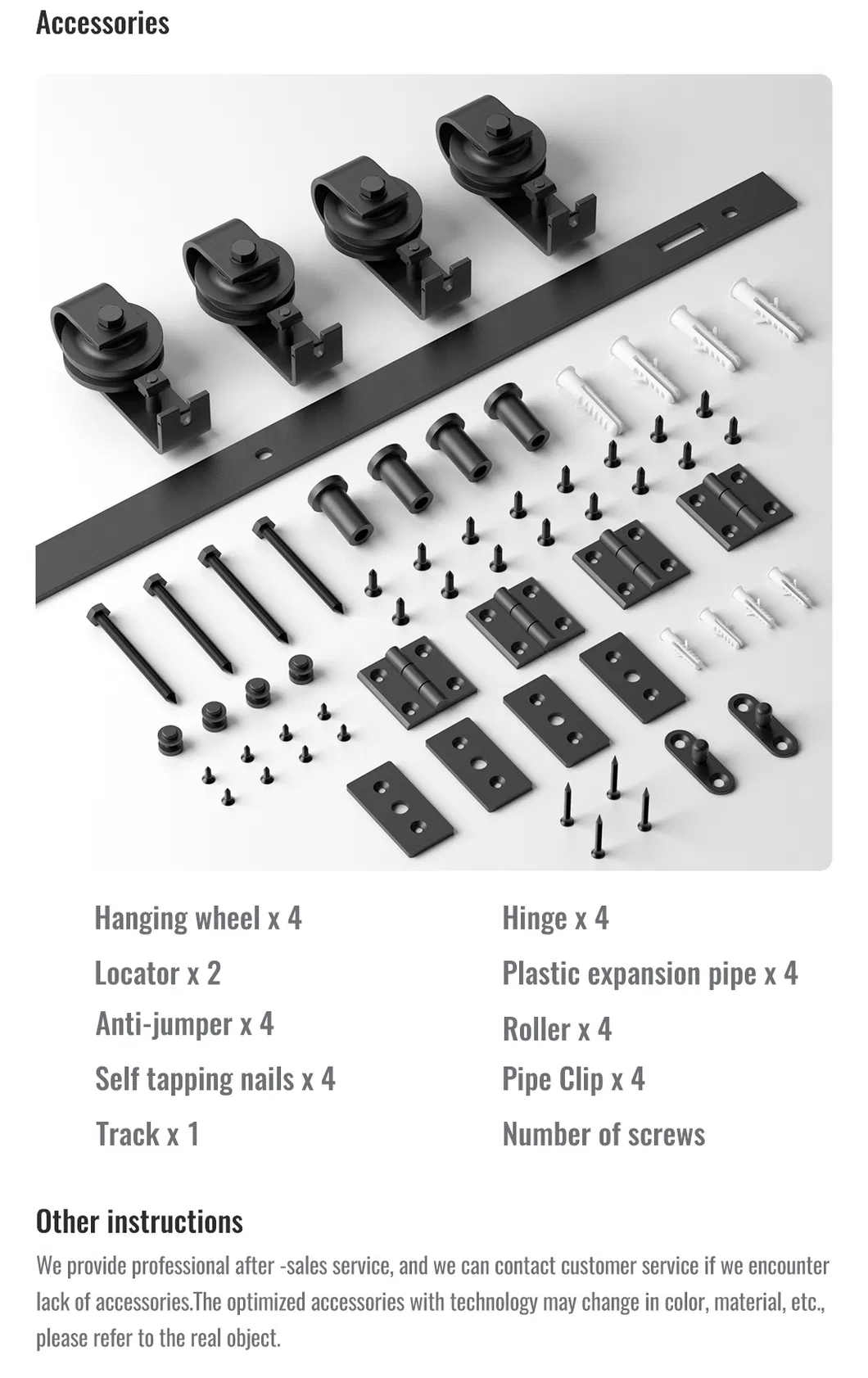 Accessories

Hanging wheel x 4

Locator x 2

Anti-jumper x 4

Self tapping nails x 4

Track x 1

Hinge x 4

Plastic expansion pipe x 4

Roller x 4

Pipe Clip x 4

Number of screws

Other instructions

We provide professional after -sales service, and we can contact customer service if we encounter lack of accessories.The optimized accessories with technology may change in color, material, etc., please refer to the real object.